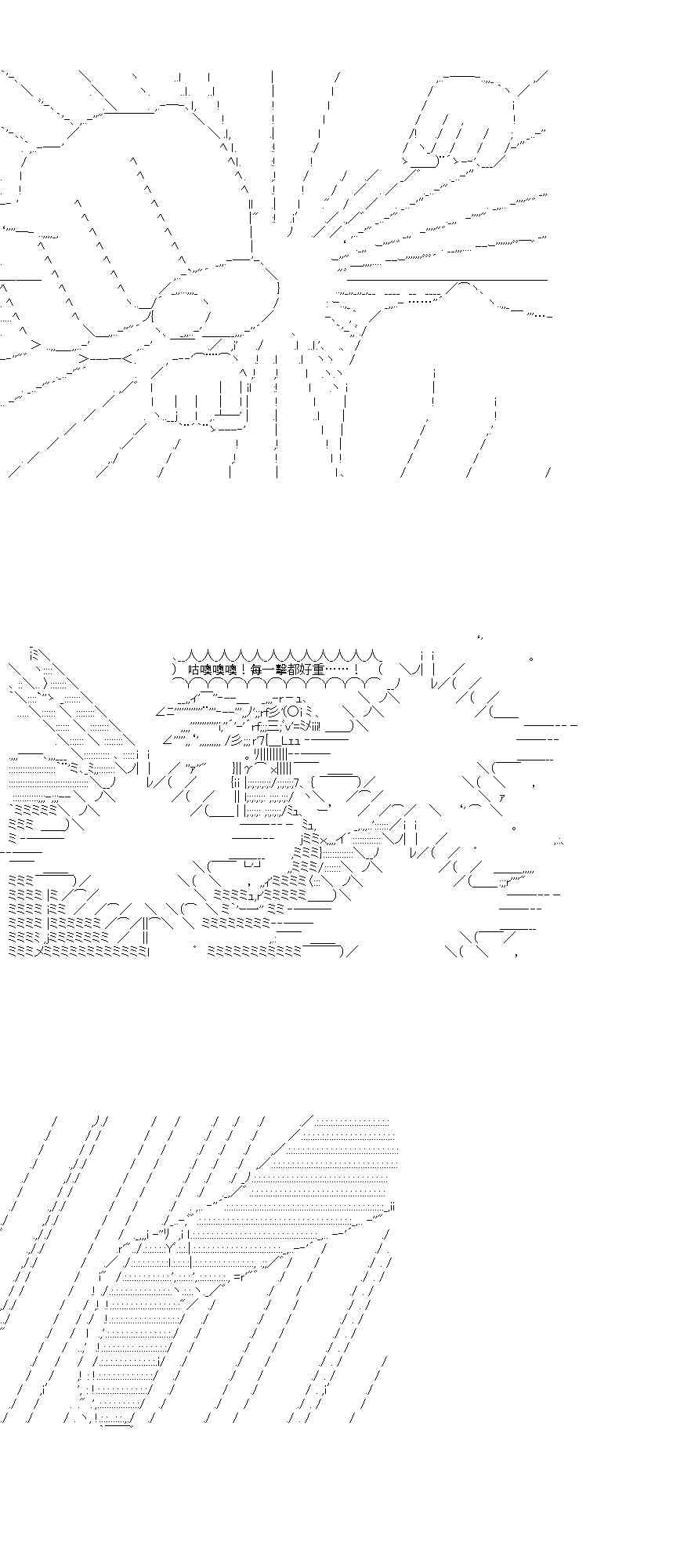 咕噢噢噢！每一擊都好重……！