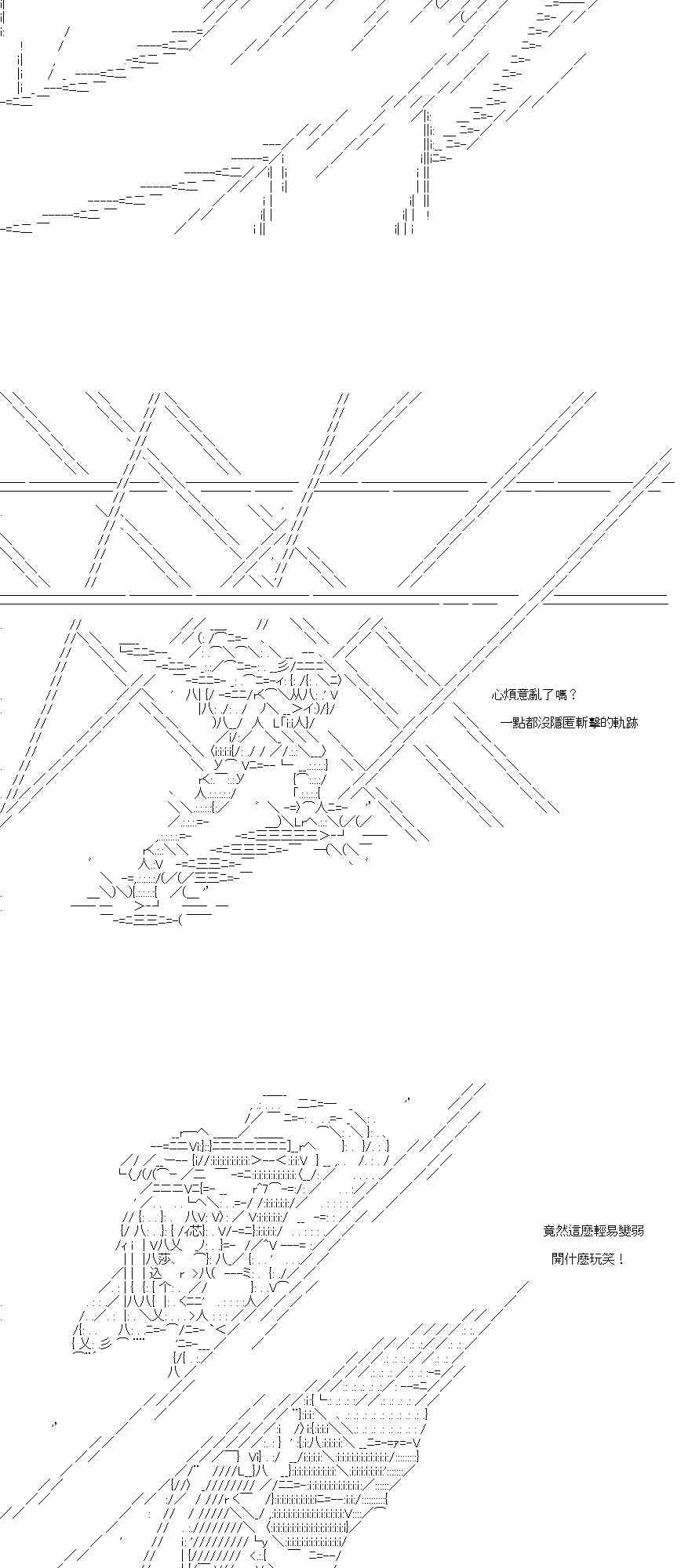 心煩意亂了嗎？
一點都沒隱匿斬擊的軌跡

竟然這麼輕易變弱
開什麼玩笑！