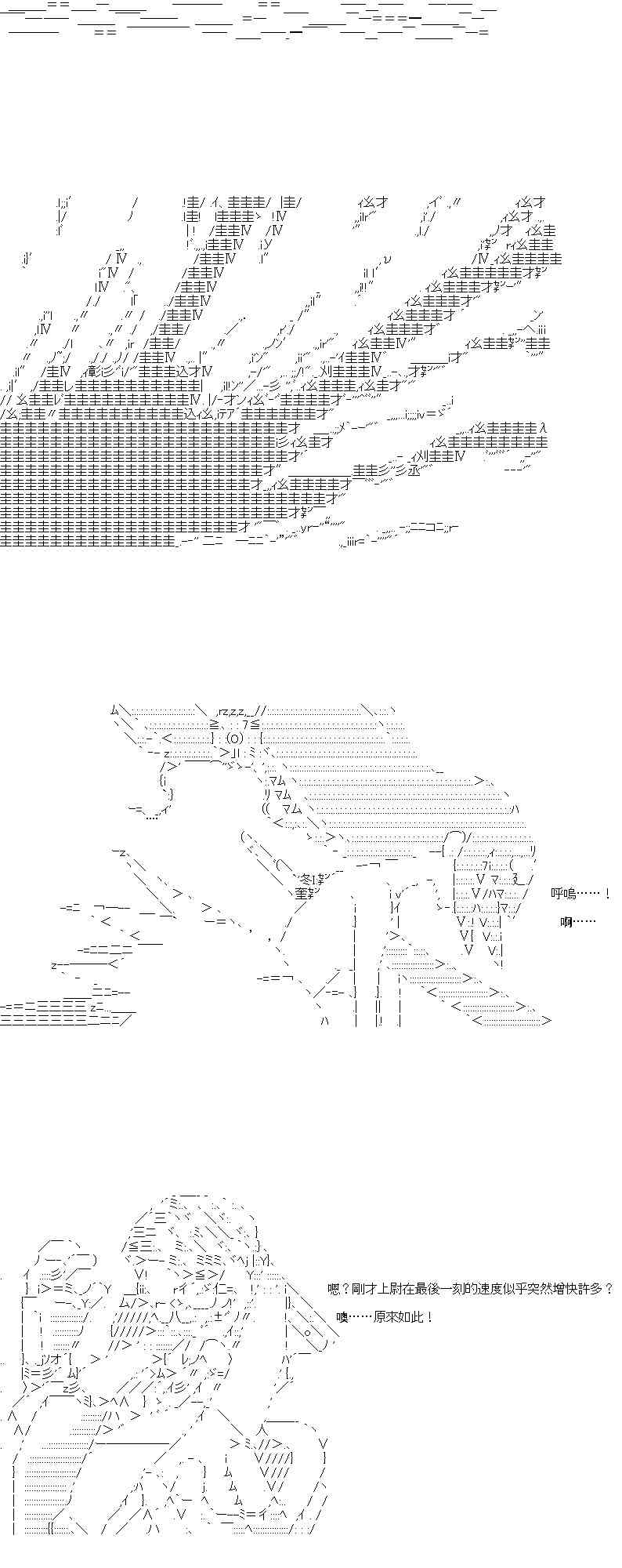 呼嗚……！

啊……

嗯？剛才上尉在最後一刻的速度似乎突然增快許多？

噢……原來如此！