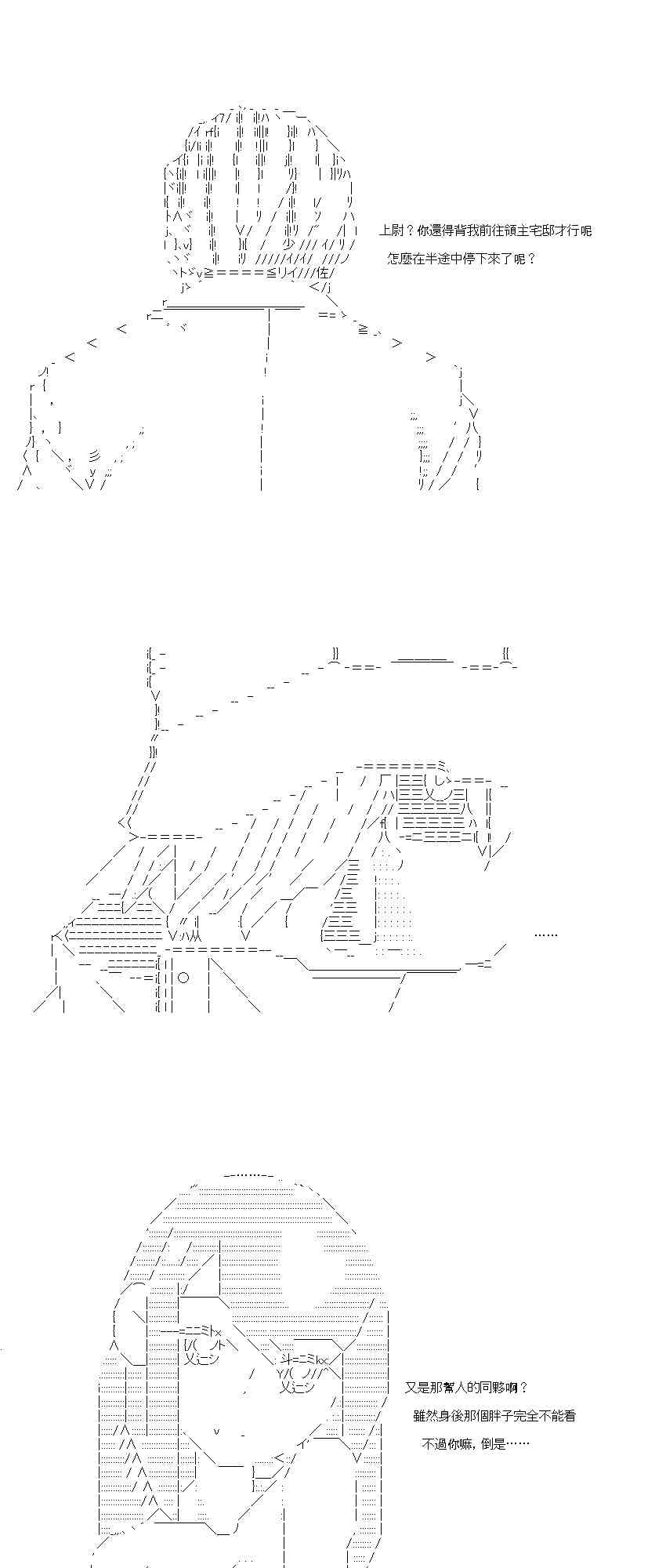 上尉？你還得背我前往領主宅邸才行呢
怎麼在半途中停下來了呢？

……

又是那幫人的同夥啊？
雖然身後那個胖子完全不能看
不過你嘛，倒是……