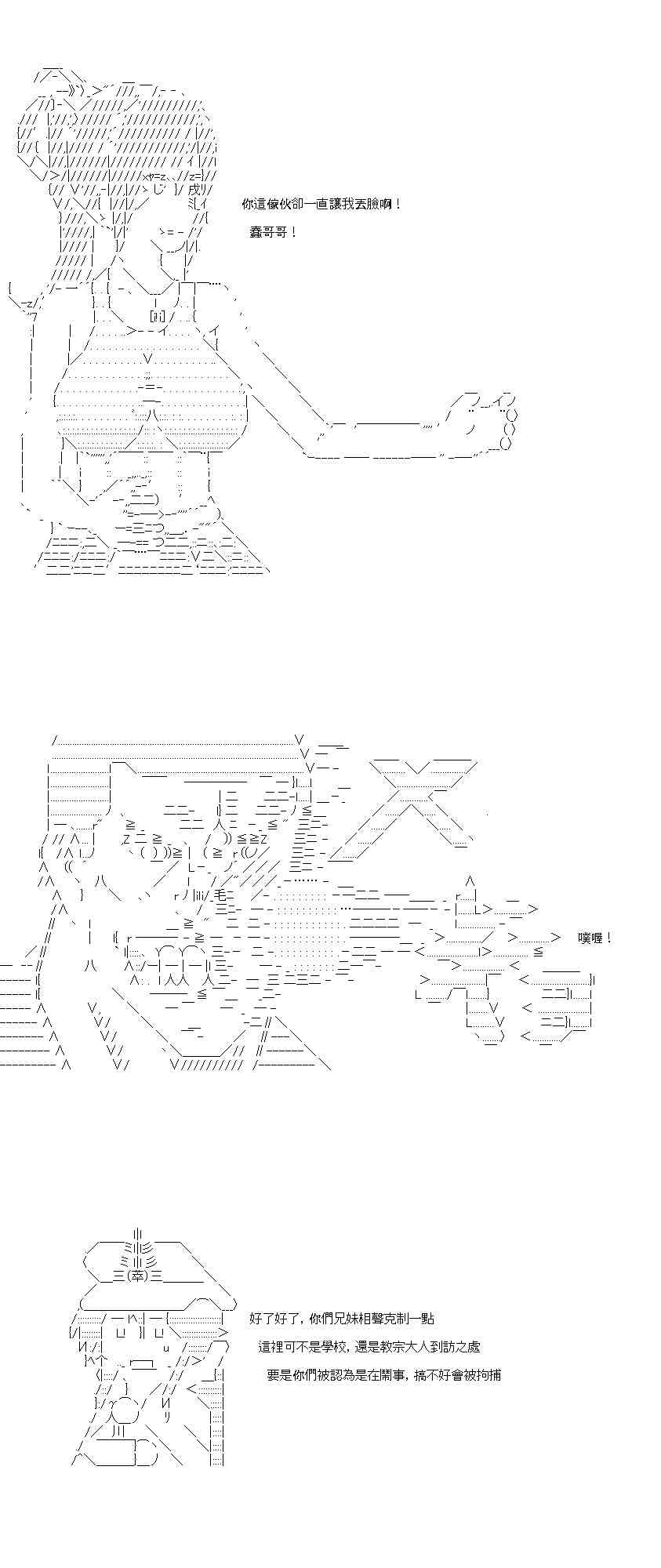 你這傢伙卻一直讓我丟臉啊！

蠢哥哥！

噗喔！

好了好了，你們兄妹相聲克制一點

這裡可不是學校，還是教宗大人到訪之處

要是你們被認為是在鬧事，搞不好會被拘捕