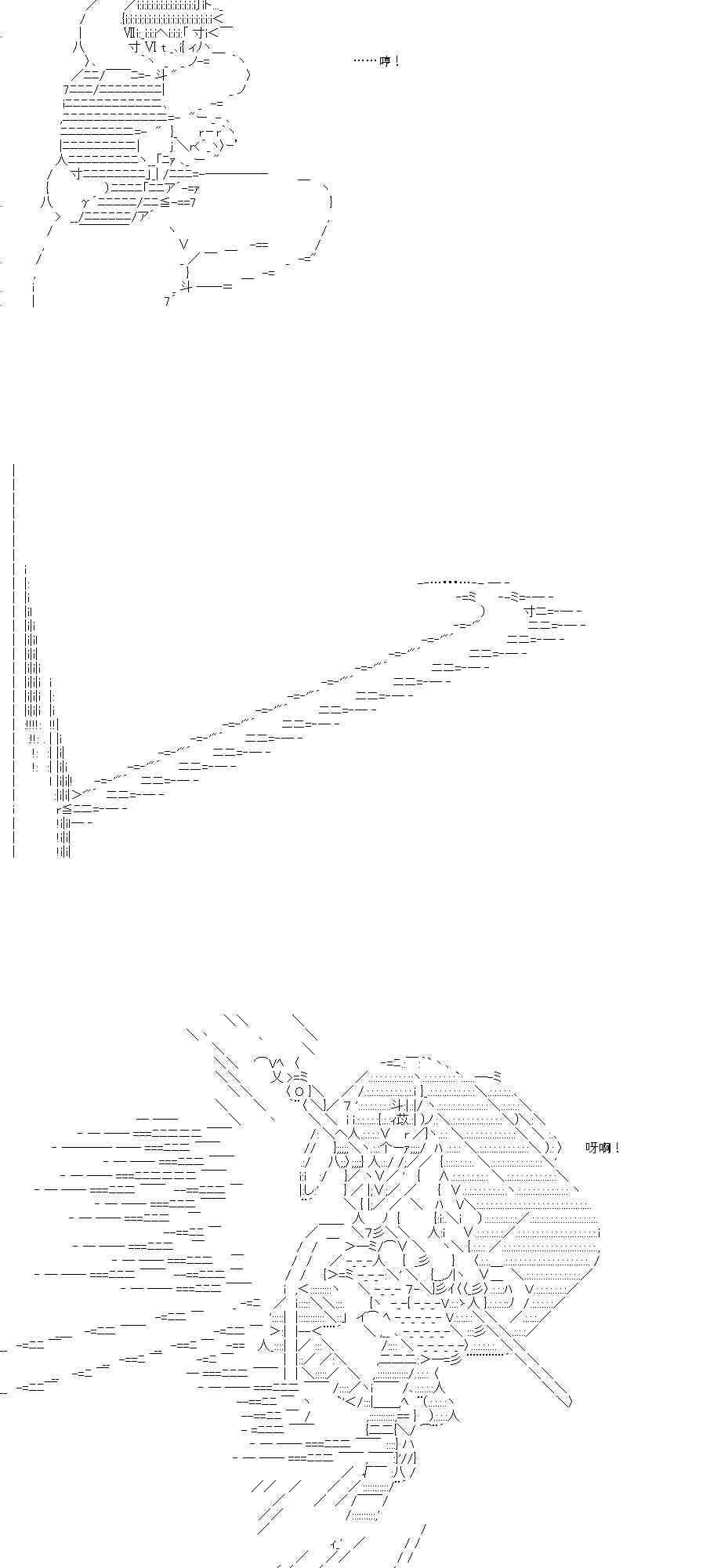 ……哼！

呀啊！