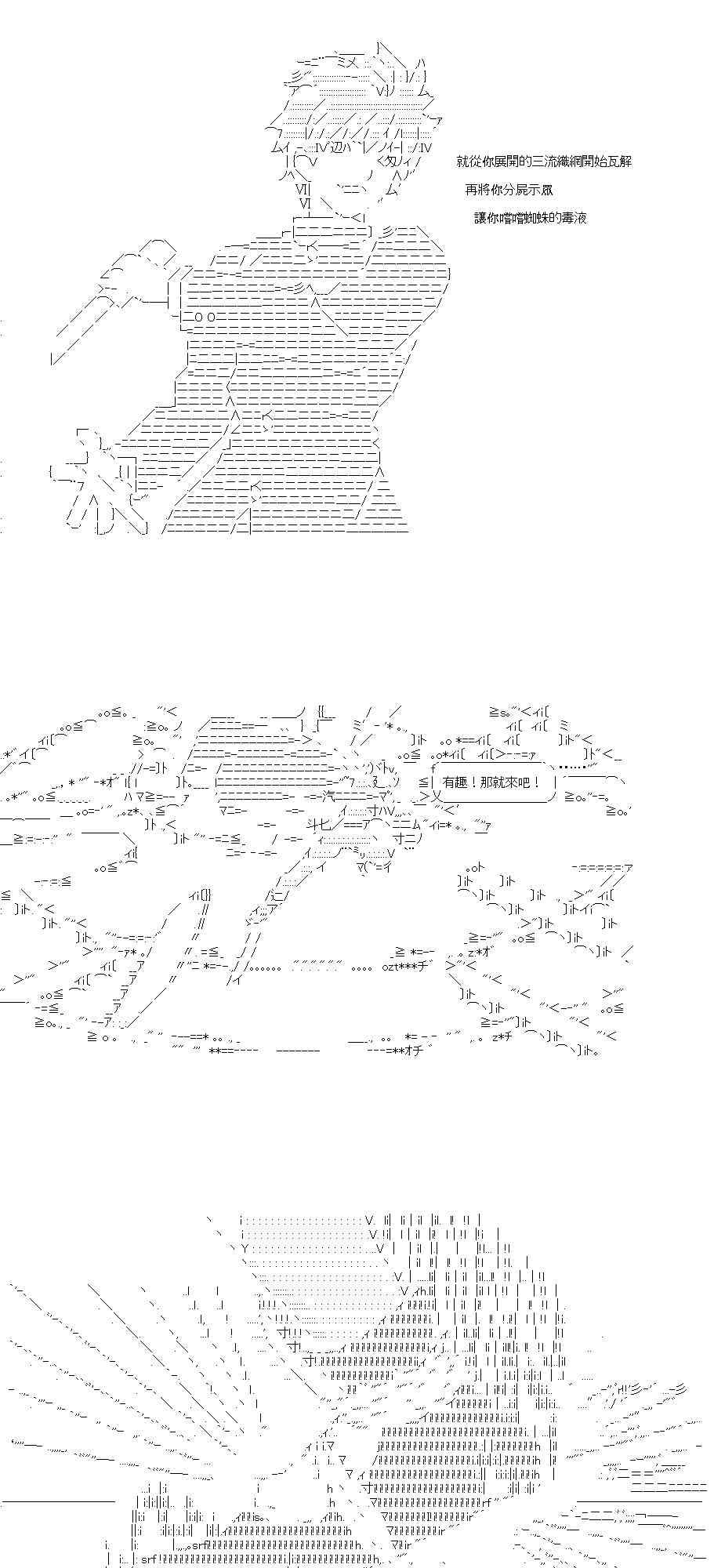 就從你展開的三流織網開始瓦解

再將你分屍示眾

讓你嚐嚐蜘蛛的毒液

有趣！那就來吧！