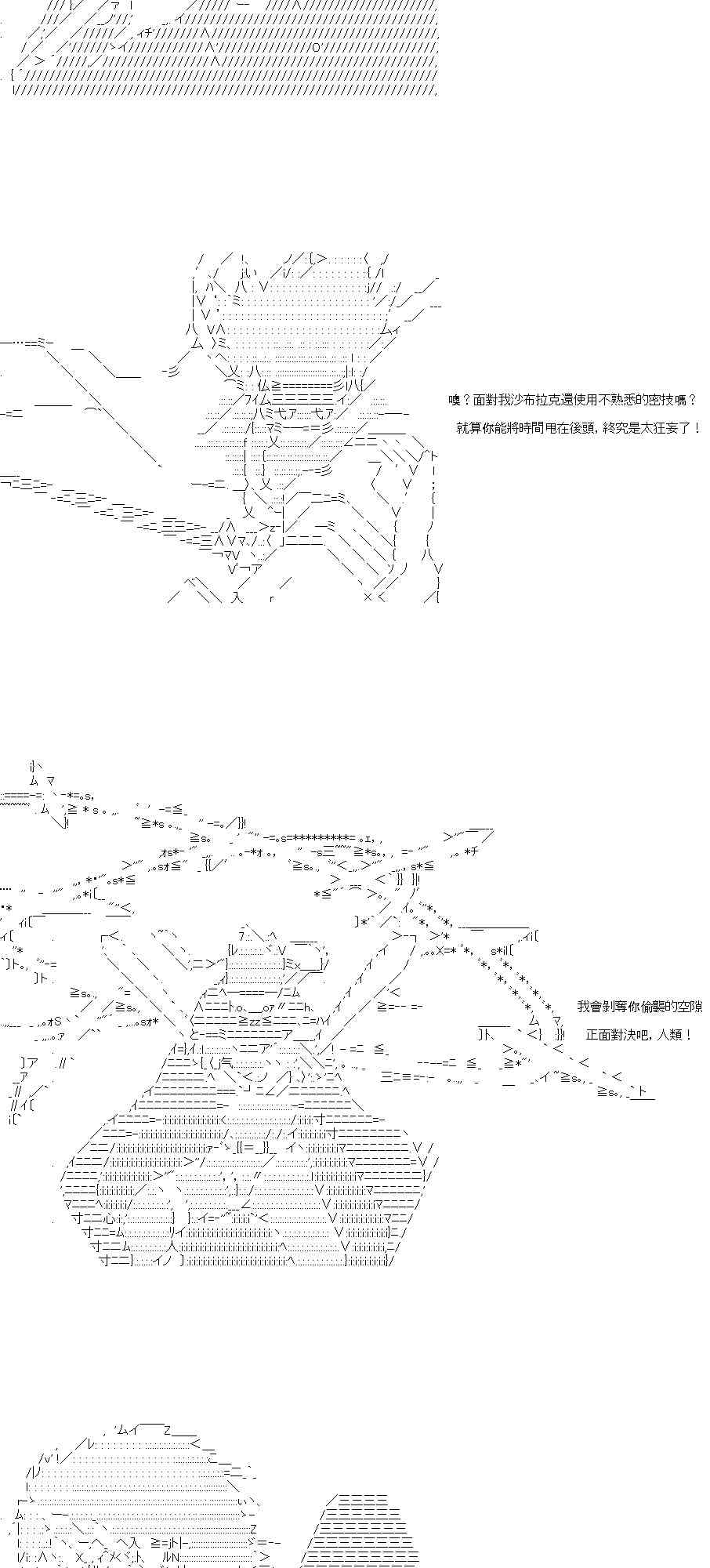 噢？面對我沙布拉克還使用不熟悉的密技嗎？
就算你能將時間甩在後頭，終究是太狂妄了！

我會剝奪你偷襲的空隙
正面對決吧，人類！