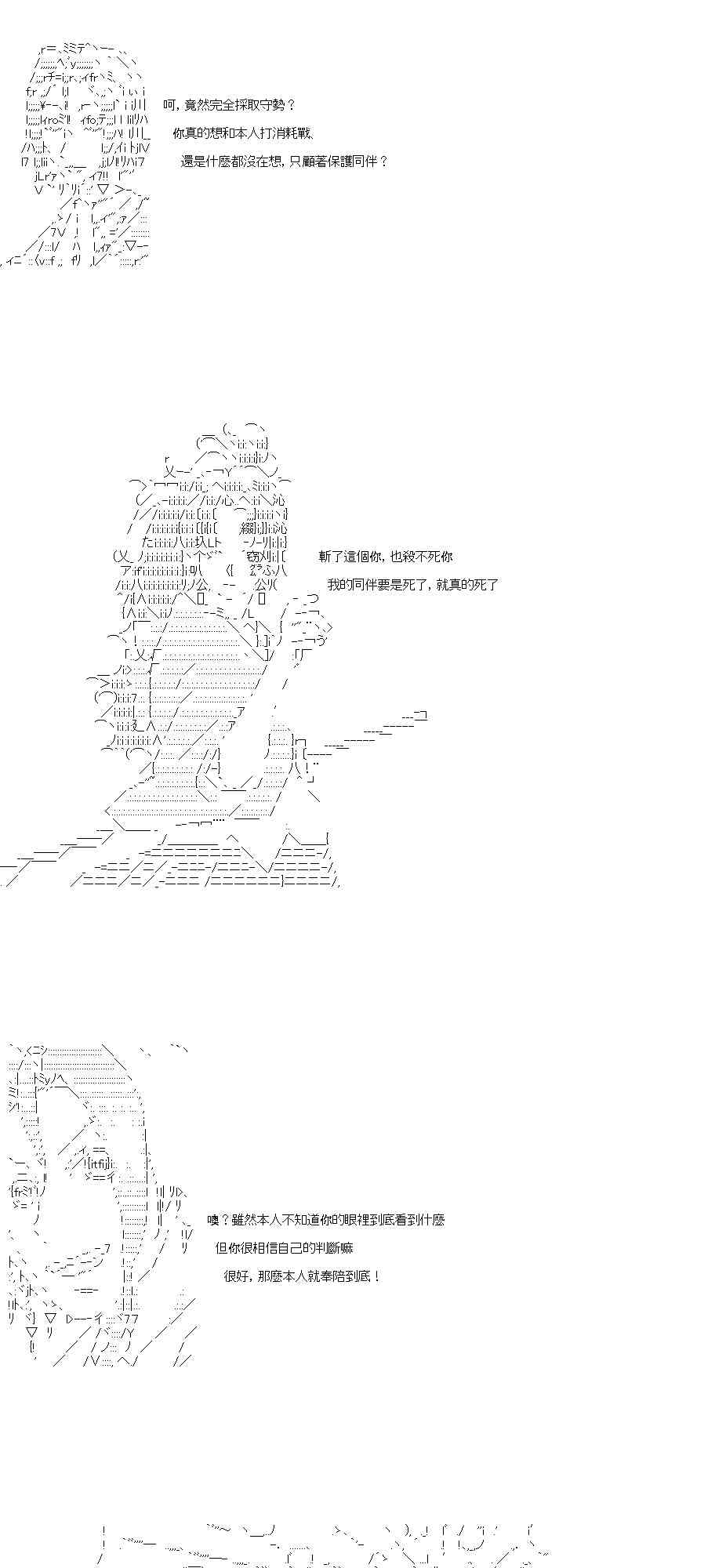 呵，竟然完全採取守勢？

你真的想和本人打消耗戰、

還是什麼都沒在想，只顧著保護同伴？

斬了這個你，也殺不死你

我的同伴要是死了，就真的死了

噢？雖然本人不知道你的眼裡到底看到什麼

但你很相信自己的判斷嘛

很好，那麼本人就奉陪到底！