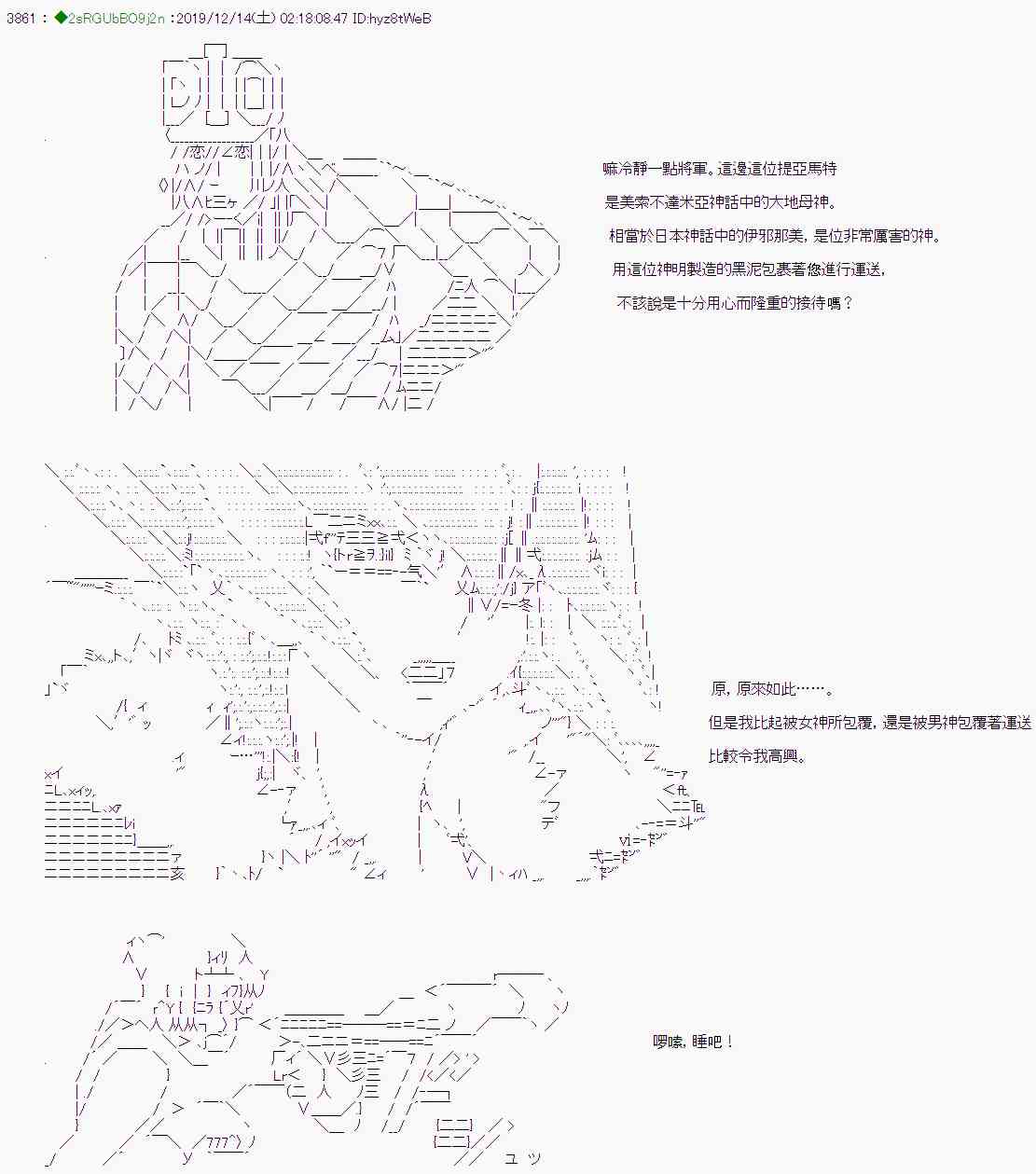 3861 : ◆2sRGUbBO9j2n :2019/12/14(土) 02:18:08.47 ID:hyz8tWeB

DIO

嘛冷靜一點將軍。這邊這位提亞馬特
是美索不達米亞神話中的大地母神。
相當於日本神話中的伊邪那美，是位非常厲害的神。
用這位神明製造的黑泥包裹著您進行運送，
不該說是十分用心而隆重的接待嗎？

原，原來如此……。
但是我比起被女神所包覆，還是被男神包覆著運送
比較令我高興。

啰嗦，睡吧！