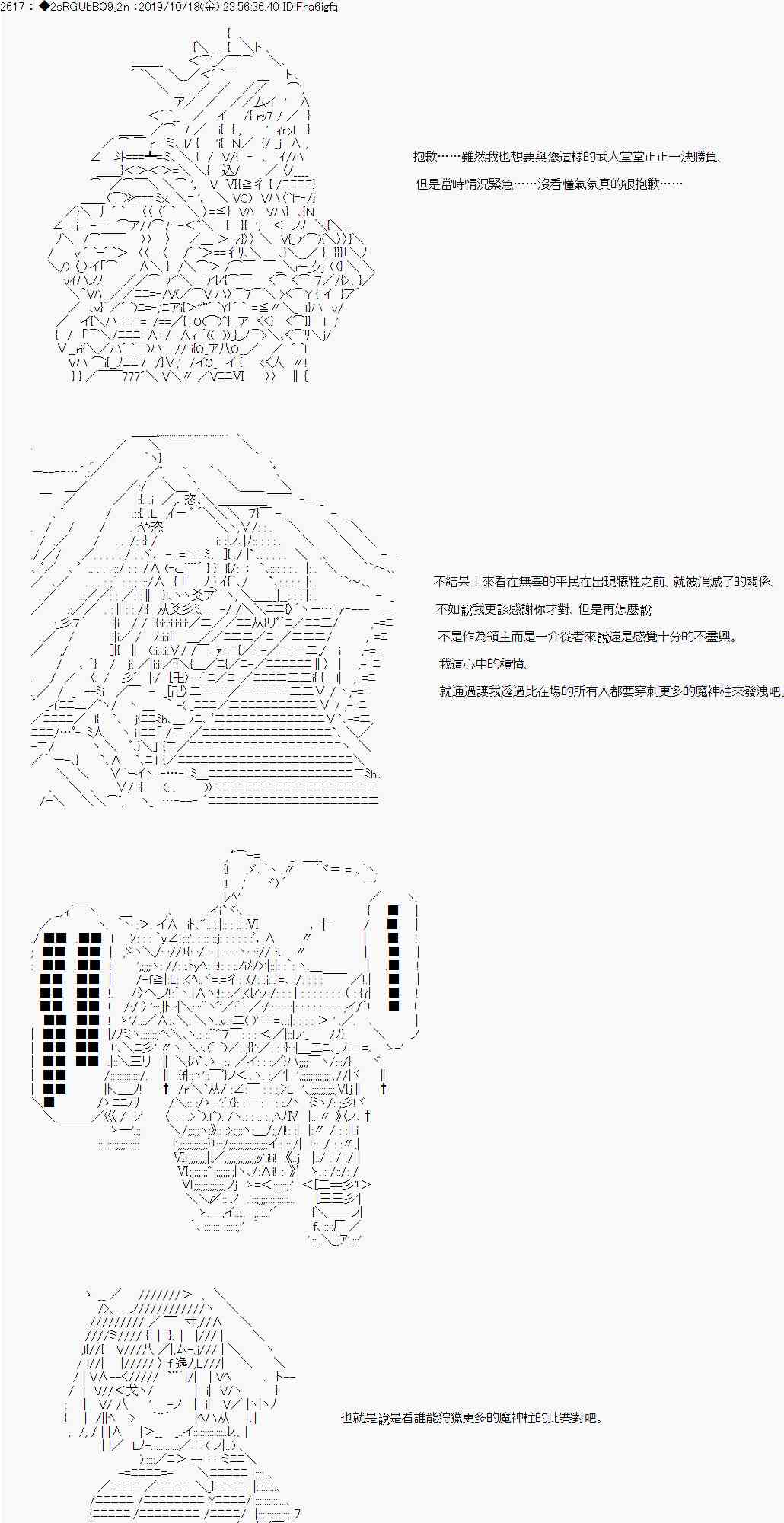 2617 : ◆2sRGUbBO9j2n :2019/10/18(金) 23:56:36.40 ID:Fha6igfq

抱歉……雖然我也想要與您這樣的武人堂堂正正一決勝負、

但是當時情況緊急……沒看懂氣氛真的很抱歉……

不結果上來看在無辜的平民在出現犧牲之前、就被消滅了的關係、

不如說我更該感謝你才對、但是再怎麼說

不是作為領主而是一介從者來說還是感覺十分的不盡興。

我這心中的積憤、

就通過讓我透過比在場的所有人都要穿刺更多的魔神柱來發洩吧。

也就是說是看誰能狩獵更多的魔神柱的比賽對吧。