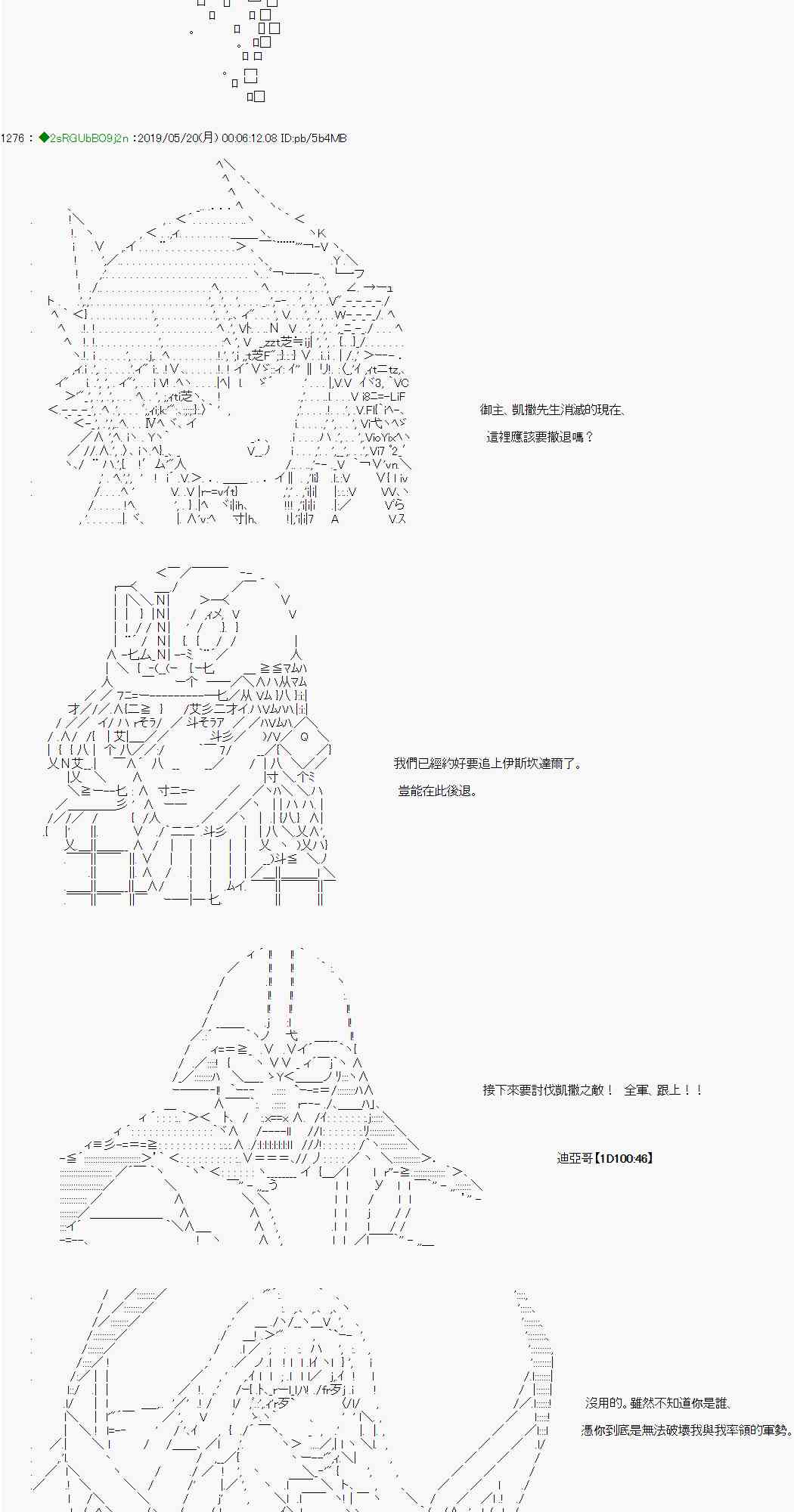 1276 : ◆2sRGUbBO9j2n :2019/05/20(月) 00:06:12.08 ID:pb/5b4MB

御主、凱撒先生消滅的現在、

這裡應該要撤退嗎？

我們已經約好要追上伊斯坎達爾了。

豈能在此後退。

接下來要討伐凱撒之敵！ 全軍、跟上！！

迪亞哥【1D100:46】

沒用的。雖然不知道你是誰、

憑你到底是無法破壞我與我率領的軍勢。