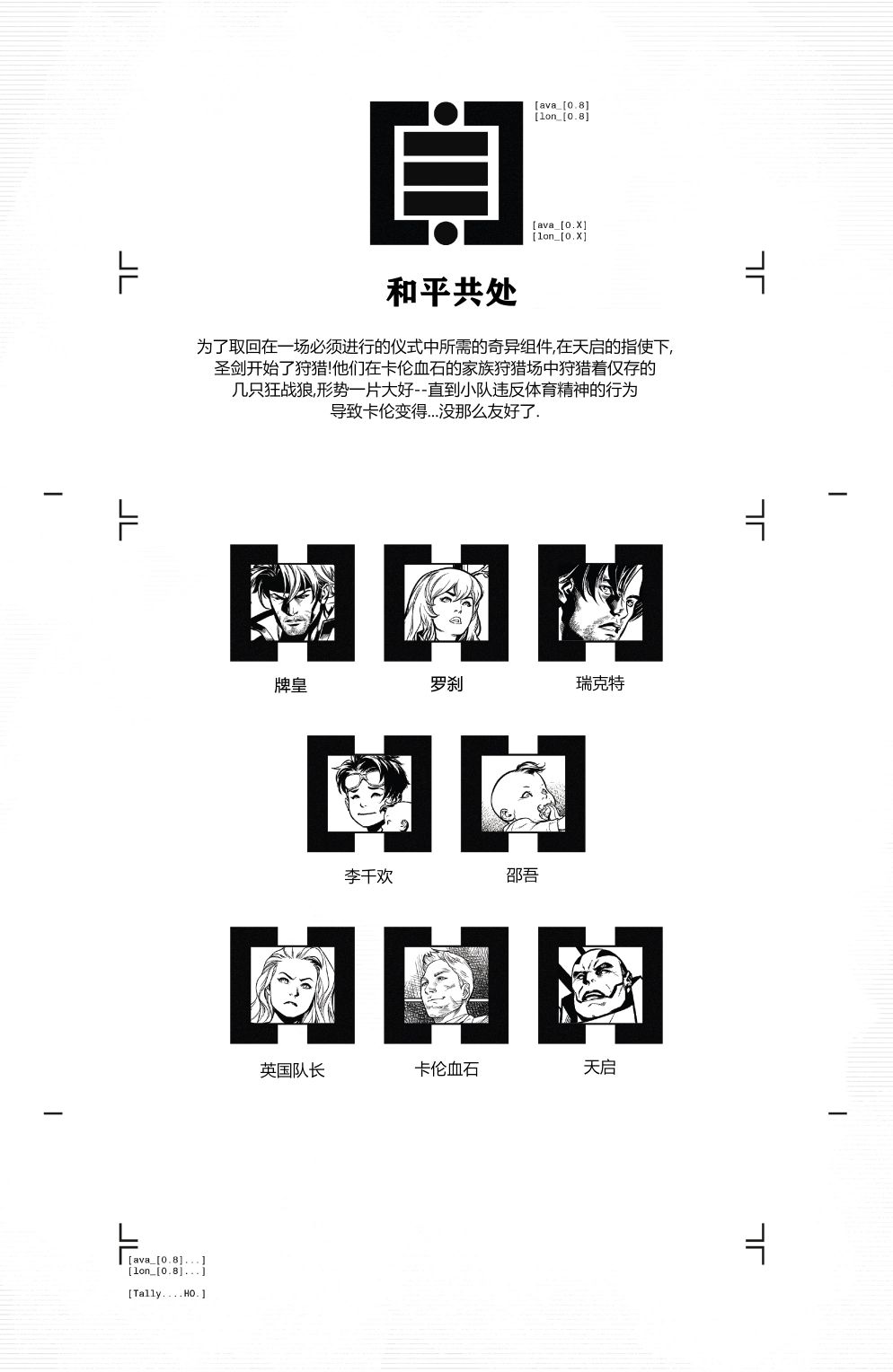 [ava_[0.8]
[lon_[0.8]

[ava_[0.X]
[lon_[0.X]

和平共处

为了取回在一场必须进行的仪式中所需的奇异组件,在天启的指使下,圣剑开始了狩猎!他们在卡伦血石的家族狩猎场中狩猎着仅存的几只狂战狼,形势一片大好--直到小队违反体育精神的行为导致卡伦变得...没那么友好了.

牌皇

罗刹

瑞克特

李千欢

邵吾

英国队长

卡伦血石

天启

[ava_[0.8]...]
[lon_[0.8]...]

[Tally....HO.]