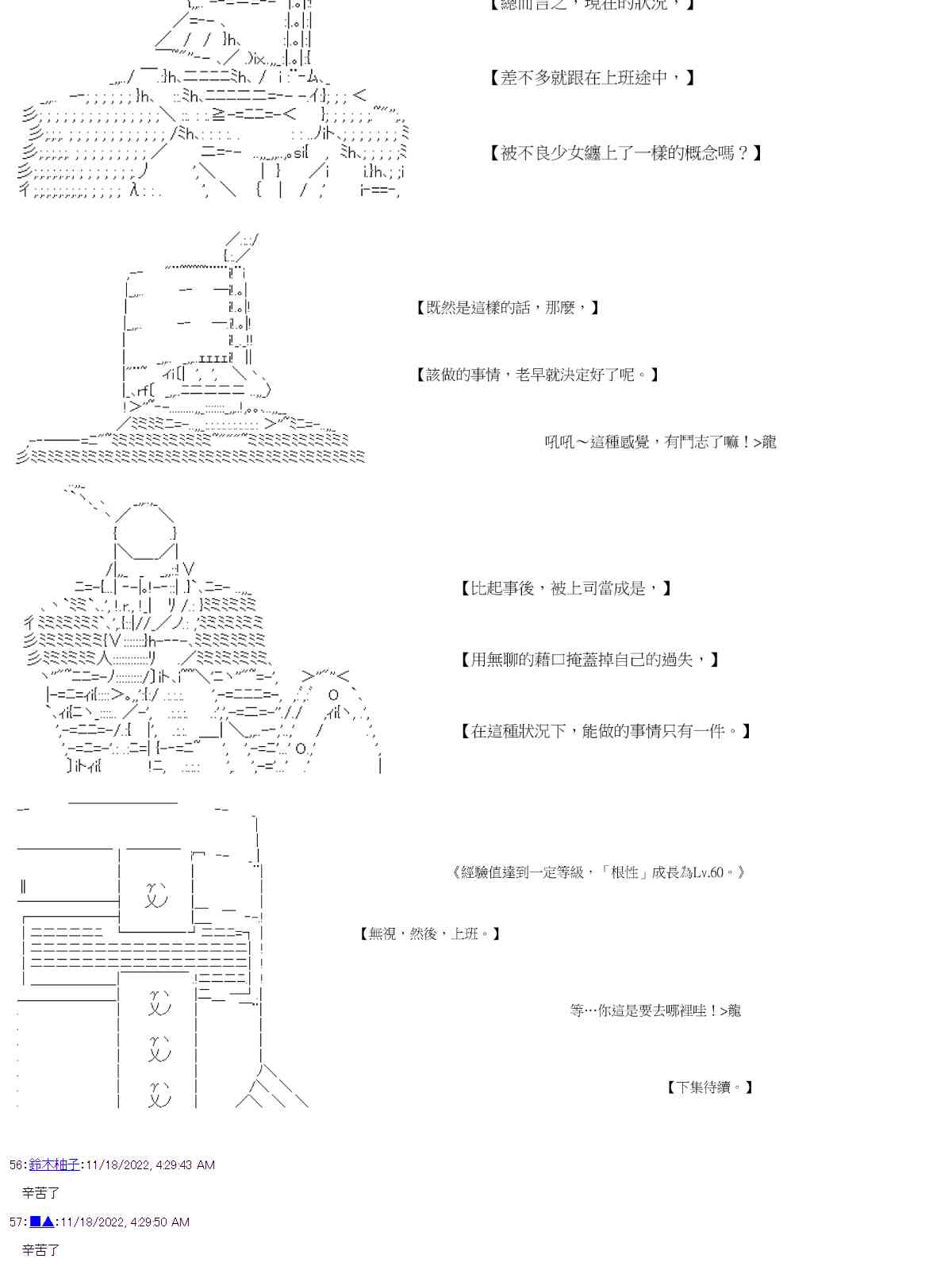 【總而言之，現在的狀況，】

【差不多就跟在上班途中，】

【被不良少女纏上了一樣的概念嗎？】

【既然是這樣的話，那麼，】

【該做的事情，老早就決定好了呢。】

吼吼～這種感覺，有鬥志了嘛！>龍

【比起事後，被上司當成是，】

【用無聊的藉口掩蓋掉自己的過失，】

【在這種狀況下，能做的事情只有一件。】

《經驗值達到一定等級，「根性」成長為Lv.60。》

【無視，然後，上班。】

等…你這是要去哪裡哇！>龍

【下集待續。】

56:鈴木柚子:11/18/2022, 4:29:43 AM

辛苦了

57:■▲:11/18/2022, 4:29:50 AM

辛苦了