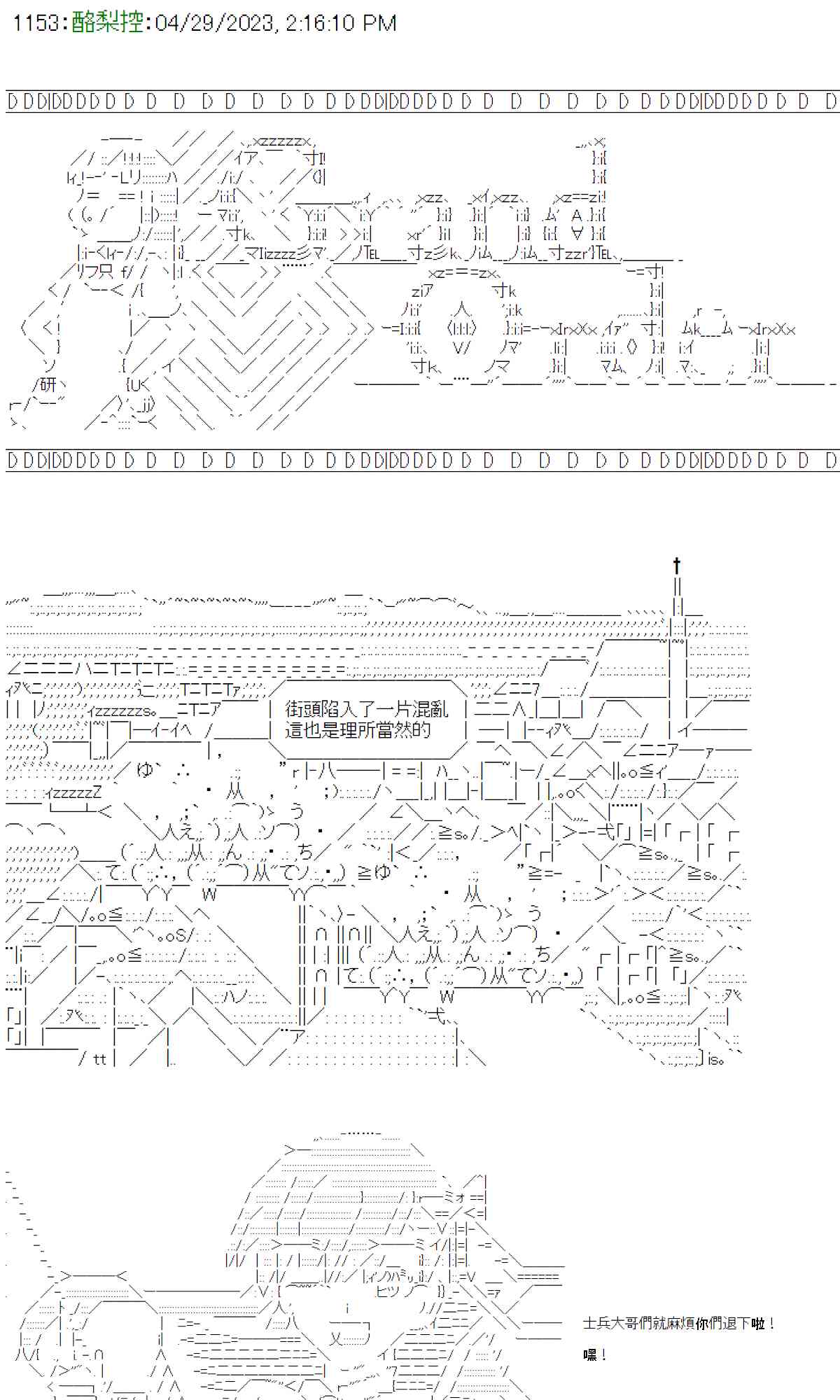 1153:酪梨控:04/29/2023, 2:16:10 PM

街頭陷入了一片混亂
這也是理所當然的

士兵大哥們就麻煩你們退下啦！

嘿！