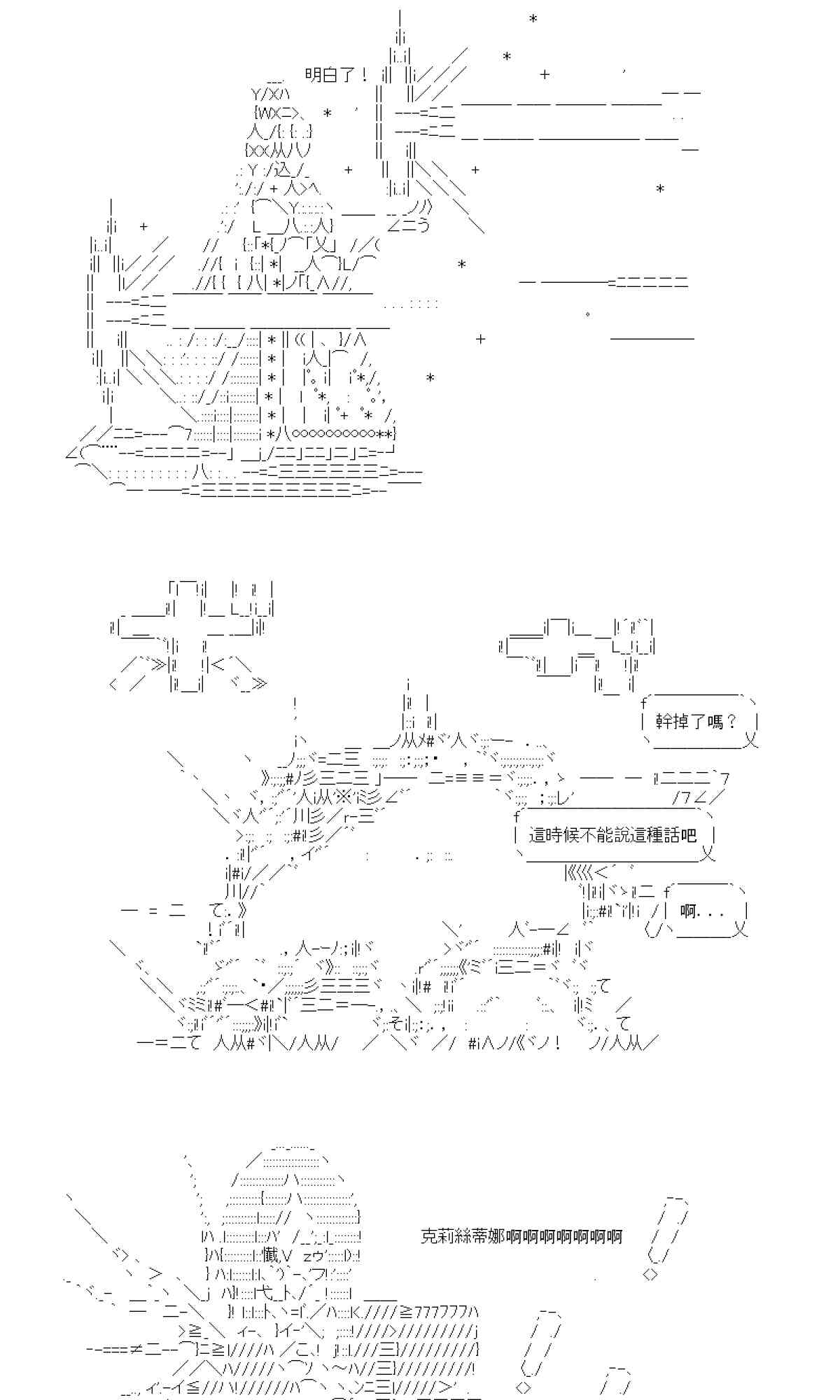 明白了！

幹掉了嗎？

這時候不能說這種話吧

啊．．．

克莉絲蒂娜啊啊啊啊啊啊啊