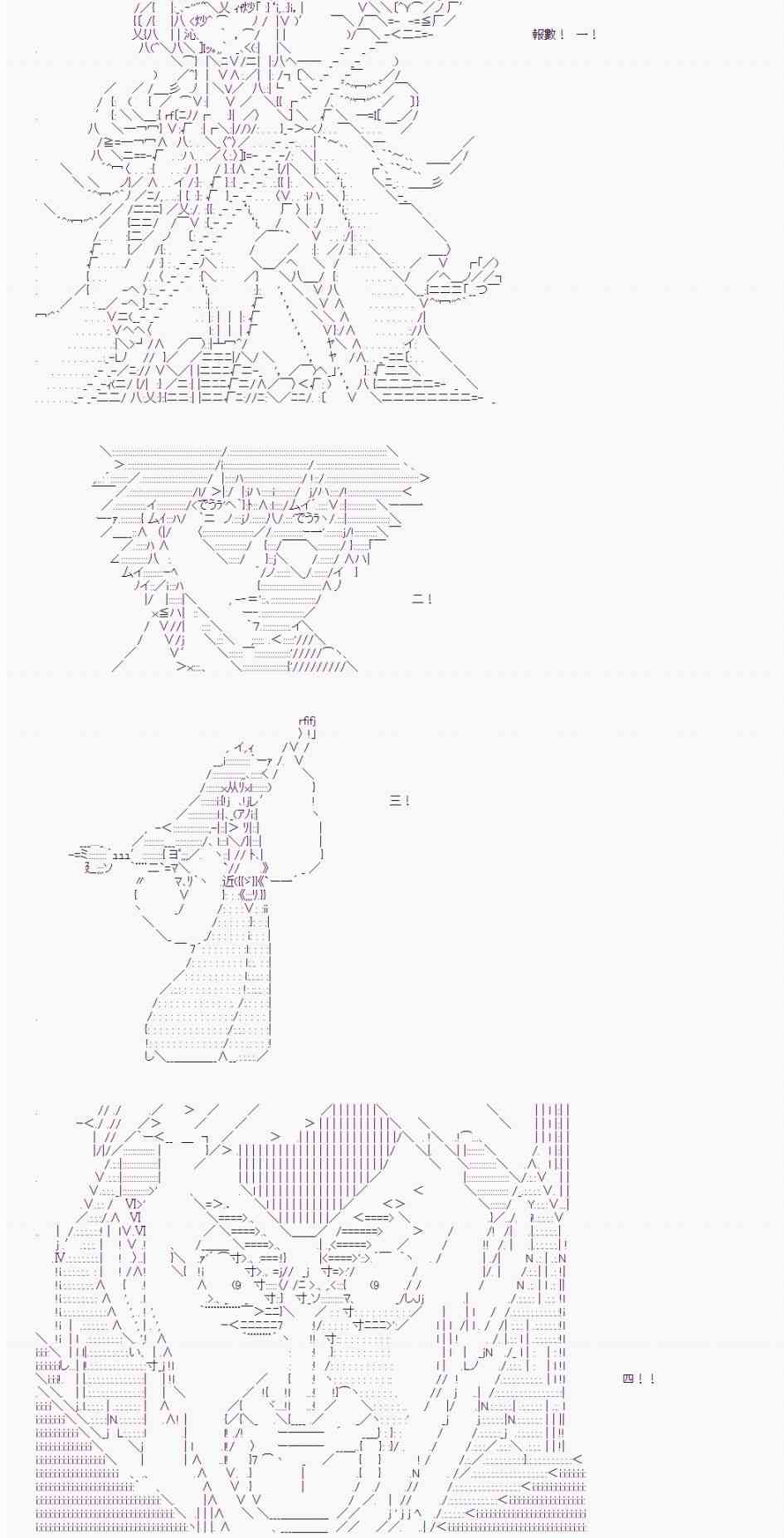 報數！ 一！

二！

三！

四！！