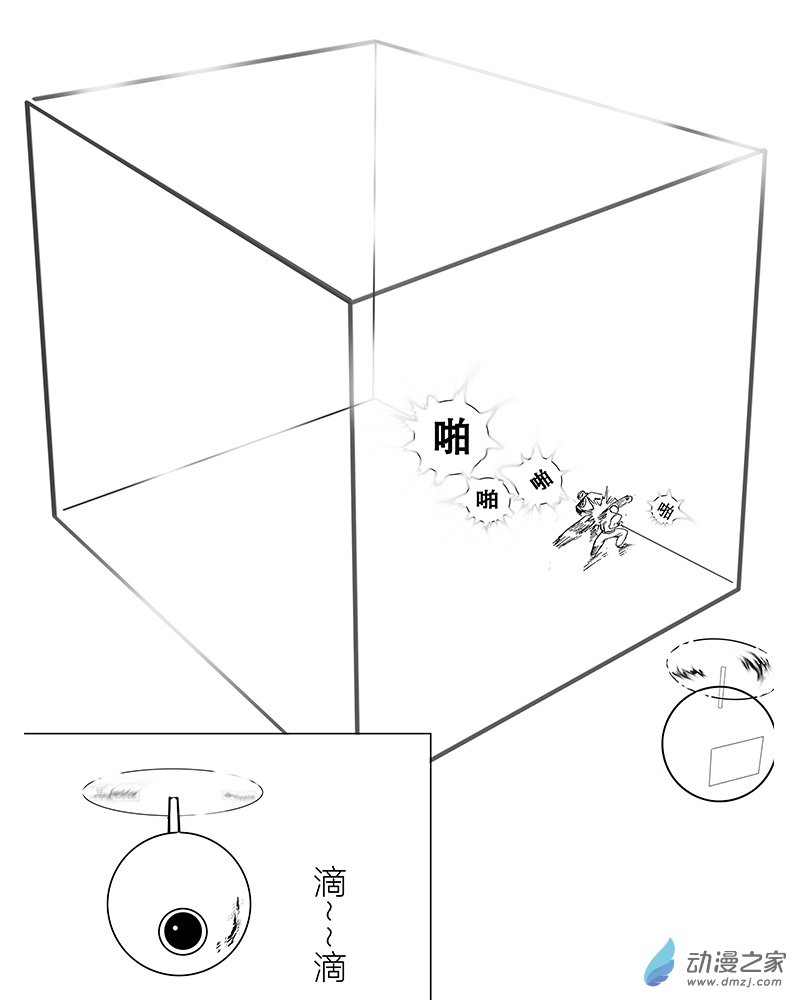 啪
啪
啪
啪

滴~~滴

动漫之家
www.dmzj.com