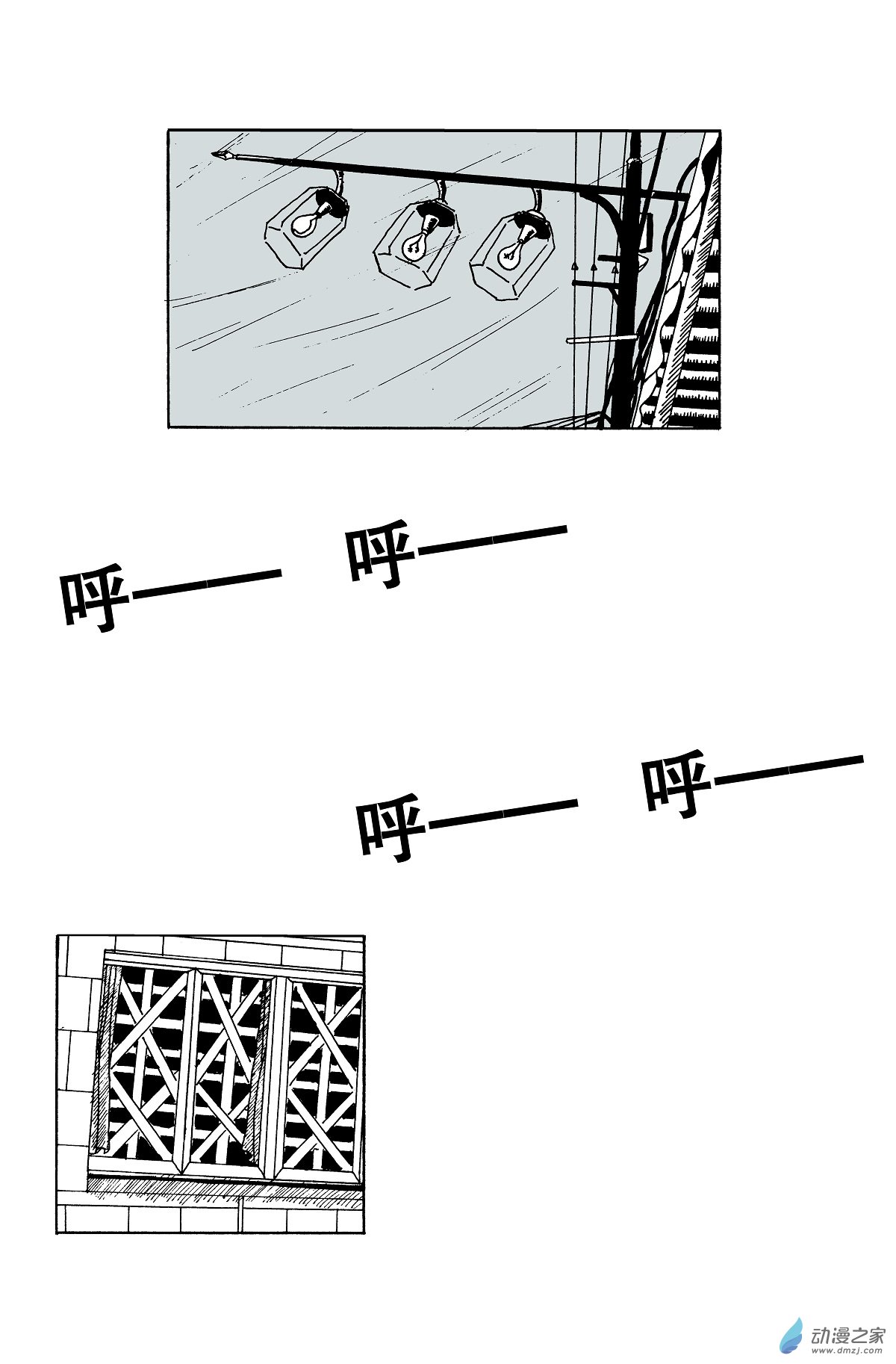 呼—— 呼——

呼—— 呼——

动漫之家
www.dmzj.com