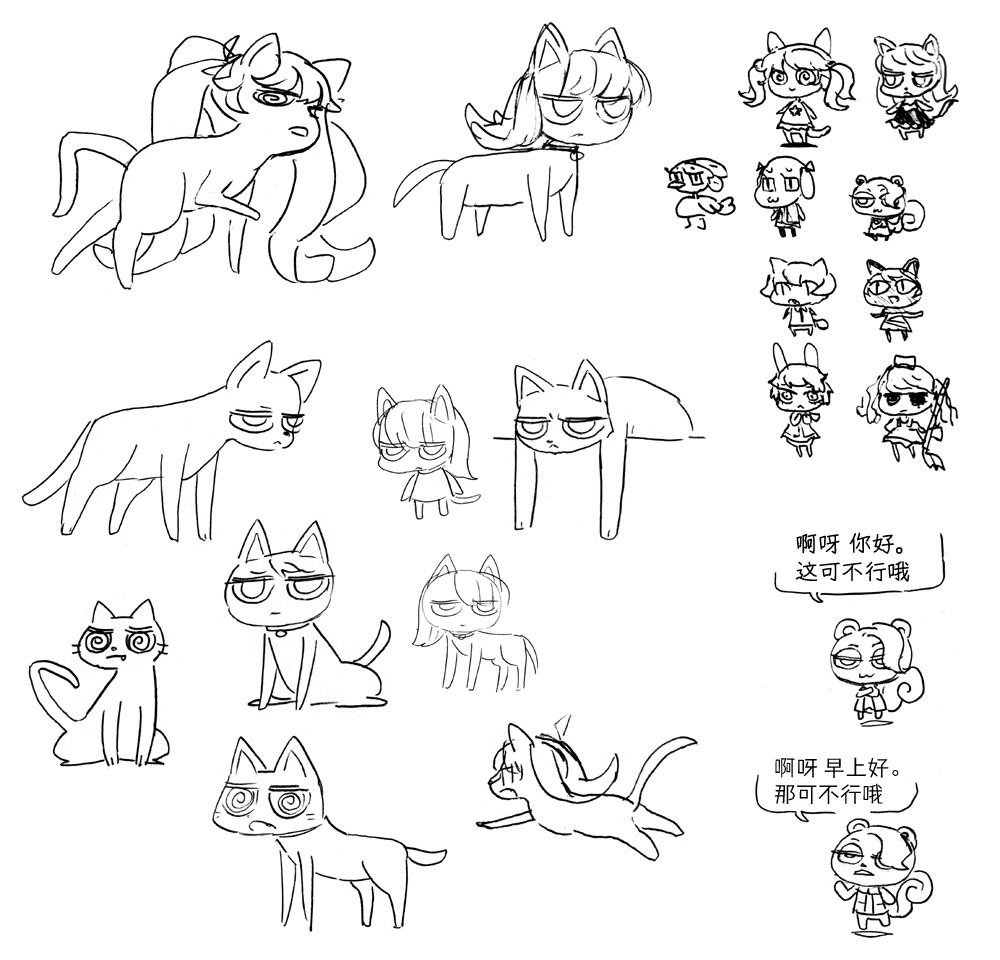 啊呀 你好。
这可不行哦

啊呀 早上好。
那可不行哦