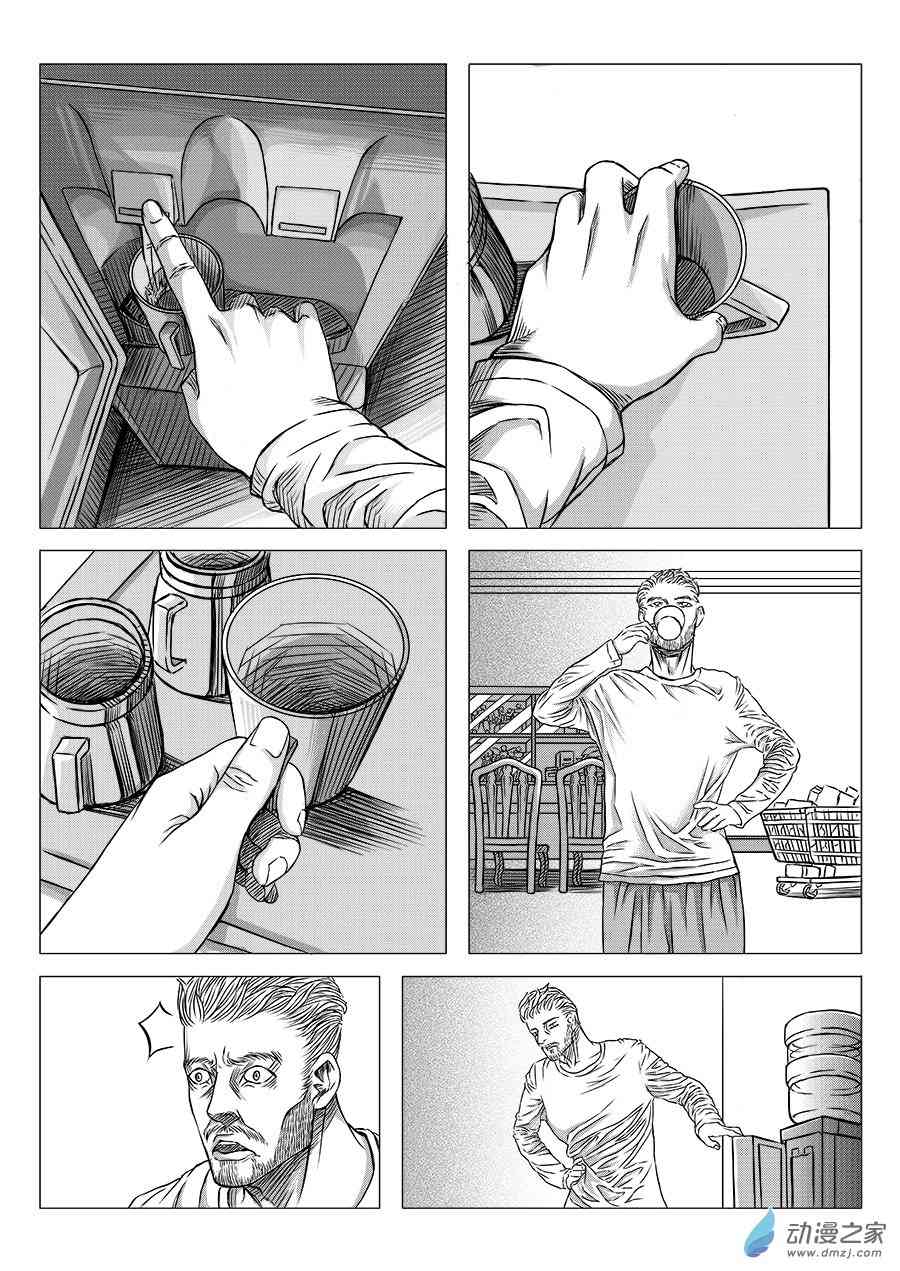 动漫之家
www.dmzj.com