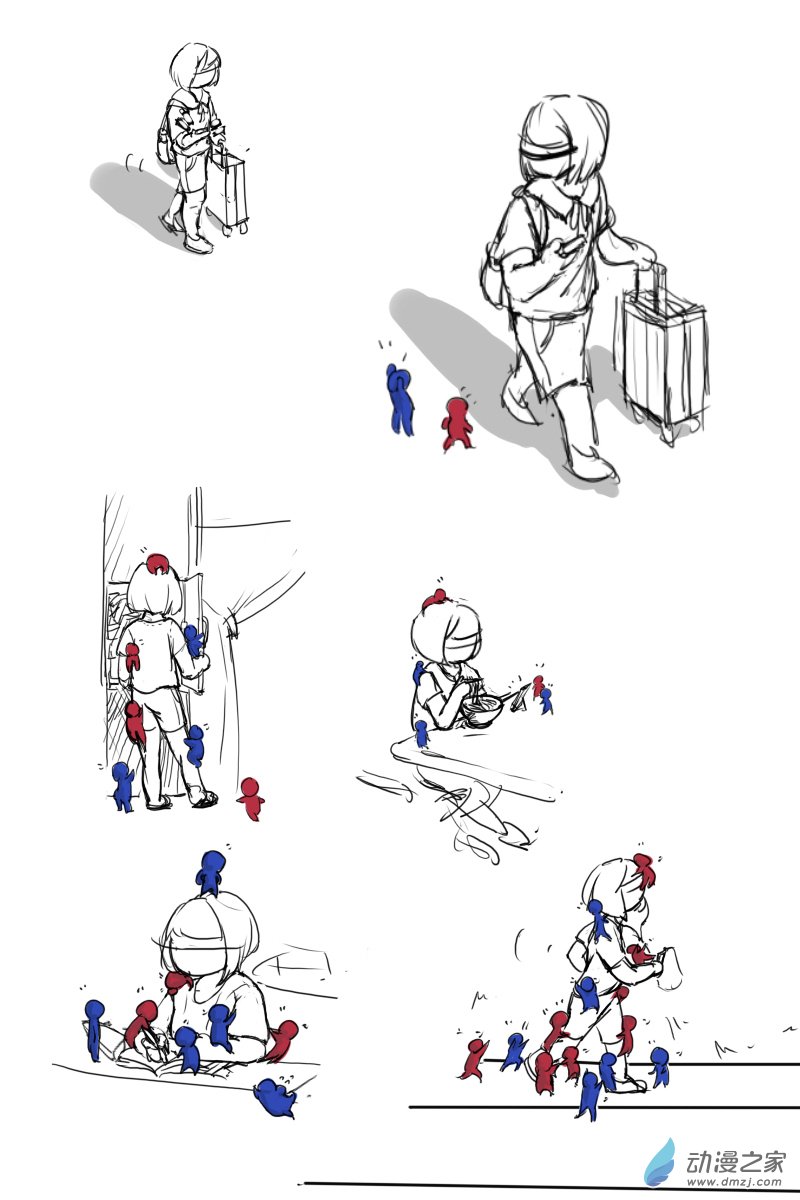 动漫之家
www.dmzj.com