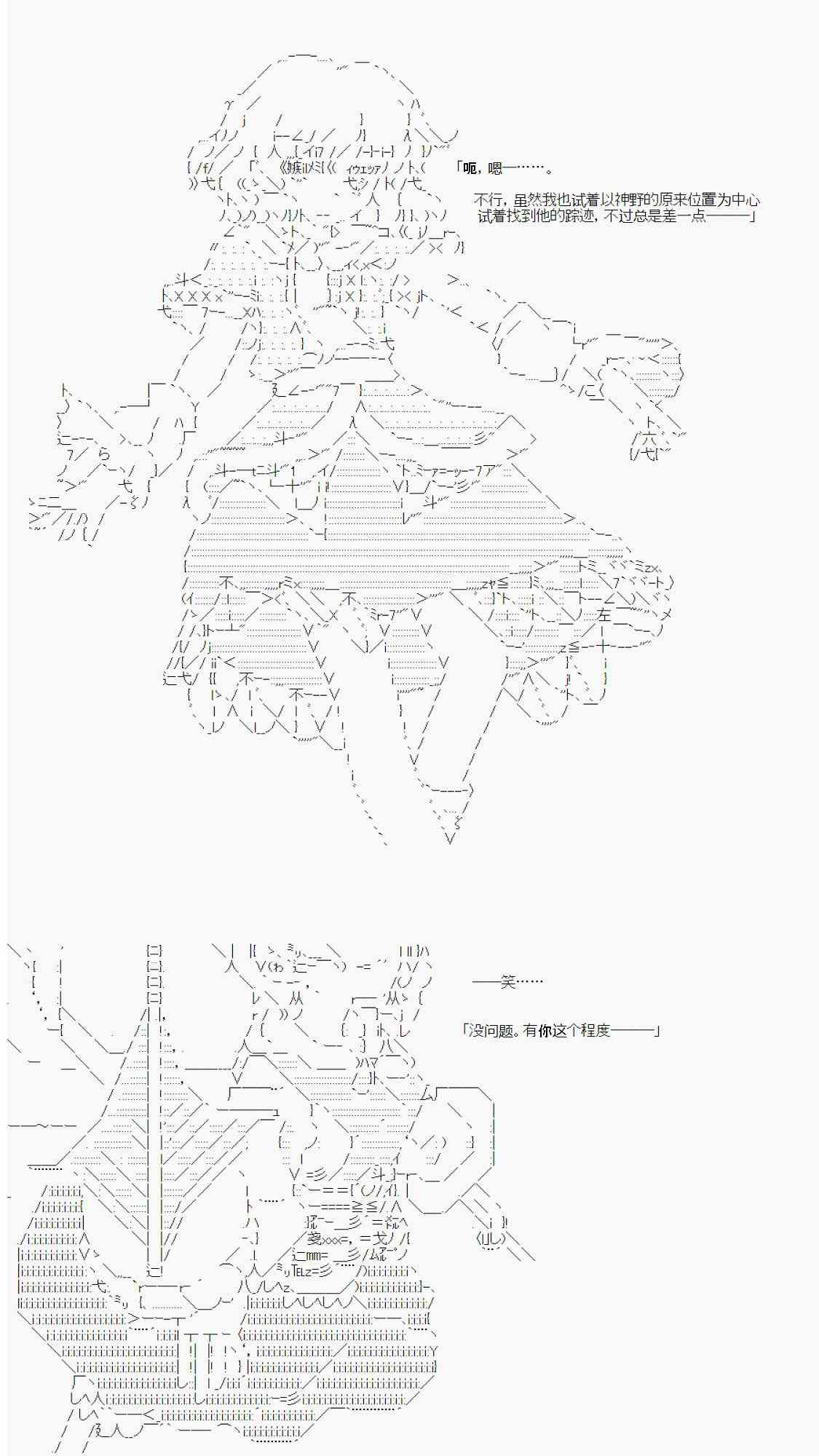 「呃，嗯一……。

不行，虽然我也试着以神野的原来位置为中心试着找到他的踪迹，不过总是差一点———」

——笑……

「没问题。有你这个程度———」