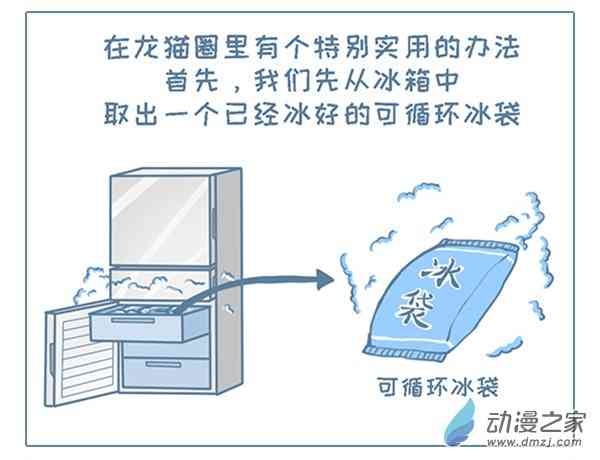 在龙猫圈里有个特别实用的办法
首先，我们先从冰箱中
取出一个已经冰好的可循环冰袋

冰袋

可循环冰袋

动漫之家
www.dmzj.com