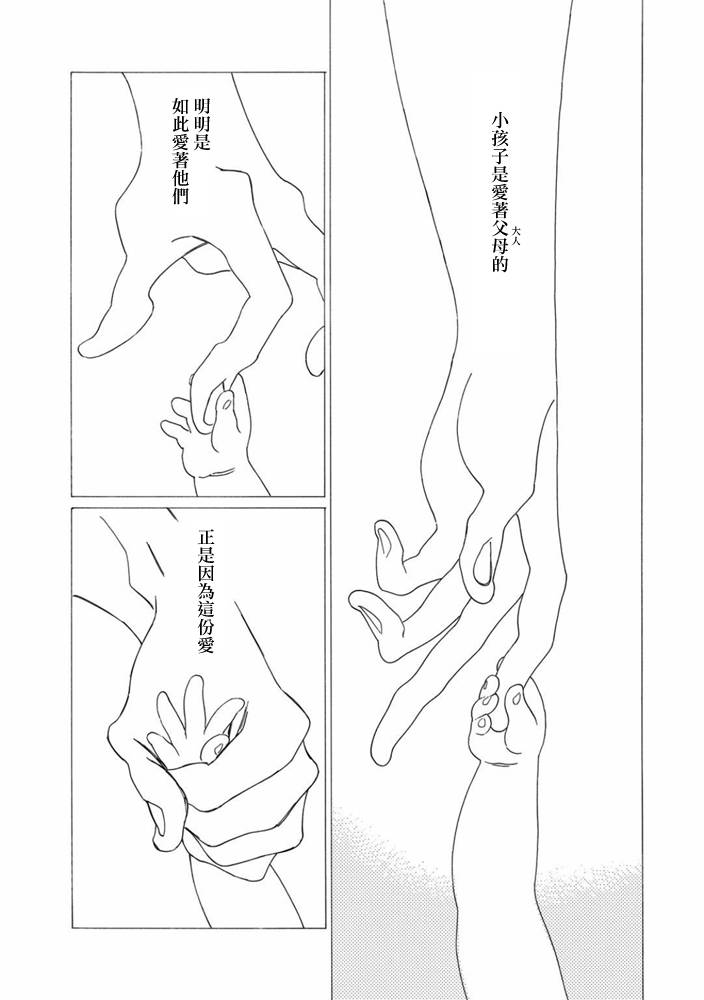 小孩子是愛著父母(大人)的

明明是
如此愛著他們

正是因為這份愛