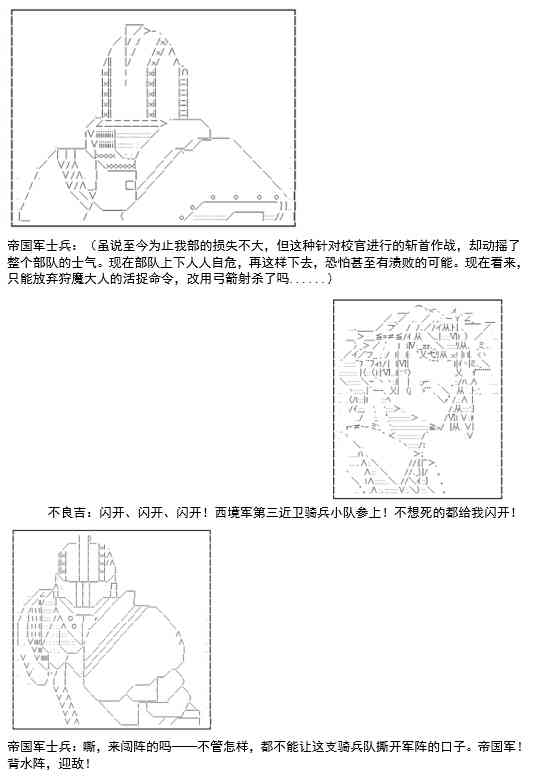 帝国军士兵：（虽说至今为止我部的损失不大，但这种针对校官进行的斩首作战，却动摇了整个部队的士气。现在部队上下人人自危，再这样下去，恐怕甚至有溃败的可能。现在看来，只能放弃狩魔大人的活捉命令，改用弓箭射杀了吗......）

不良吉：闪开、闪开、闪开！西境军第三近卫骑兵小队参上！不想死的都给我闪开！

帝国军士兵：嘶，来闯阵的吗——不管怎样，都不能让这支骑兵队撕开军阵的口子。帝国军！背水阵，迎敌！