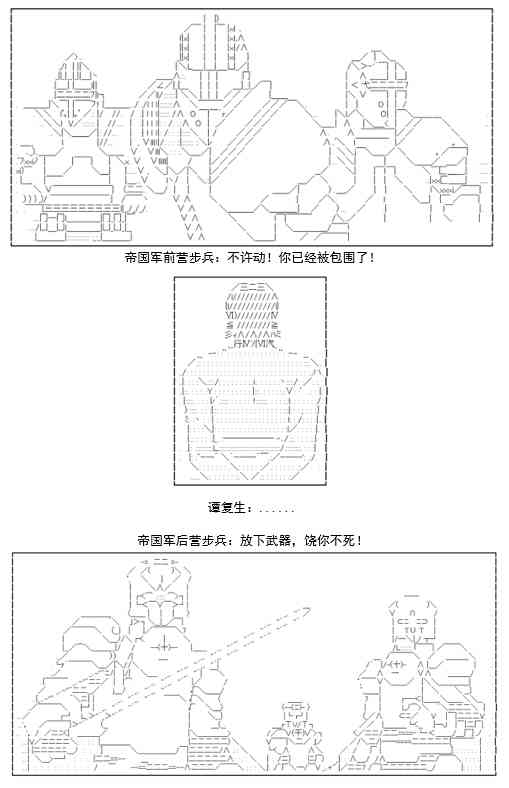 帝国军前营步兵：不许动！你已经被包围了！

谭复生：......

帝国军后营步兵：放下武器，饶你不死！