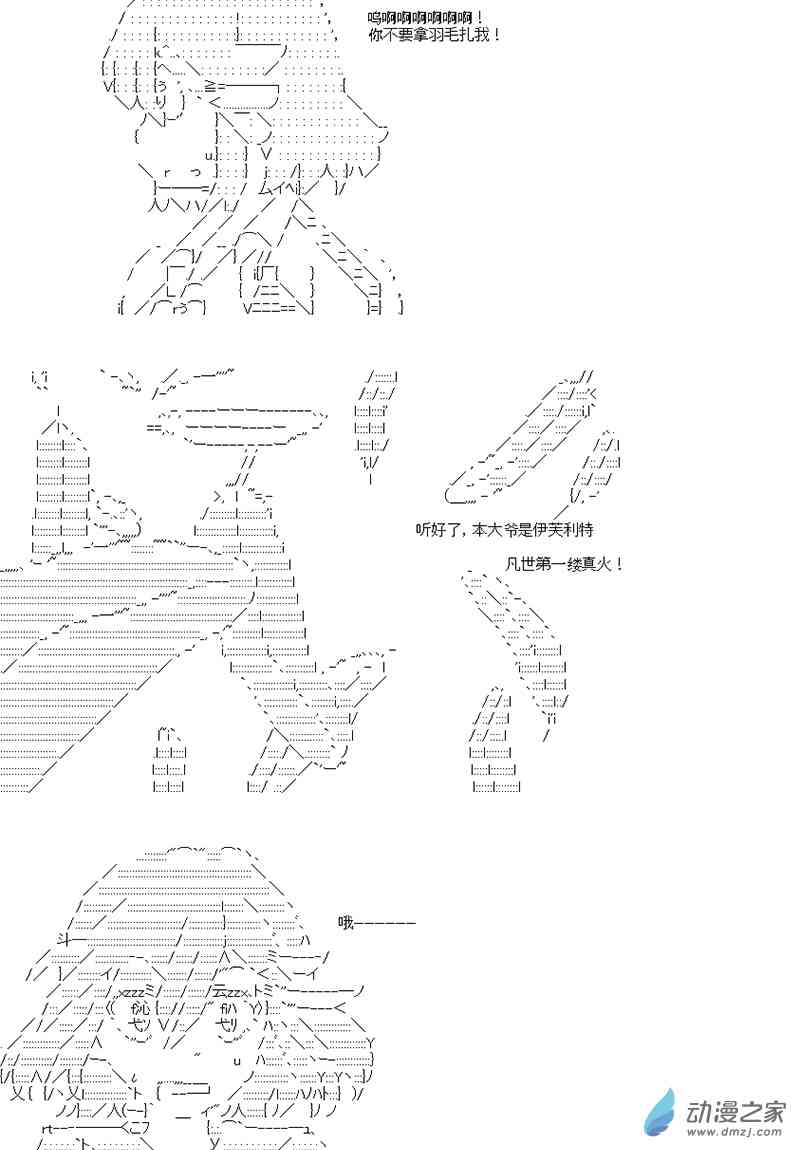 呜啊啊啊啊啊啊！
你不要拿羽毛扎我！

听好了，本大爷是伊芙利特

凡世第一缕真火！

哦——————

动漫之家
www.dmzj.com