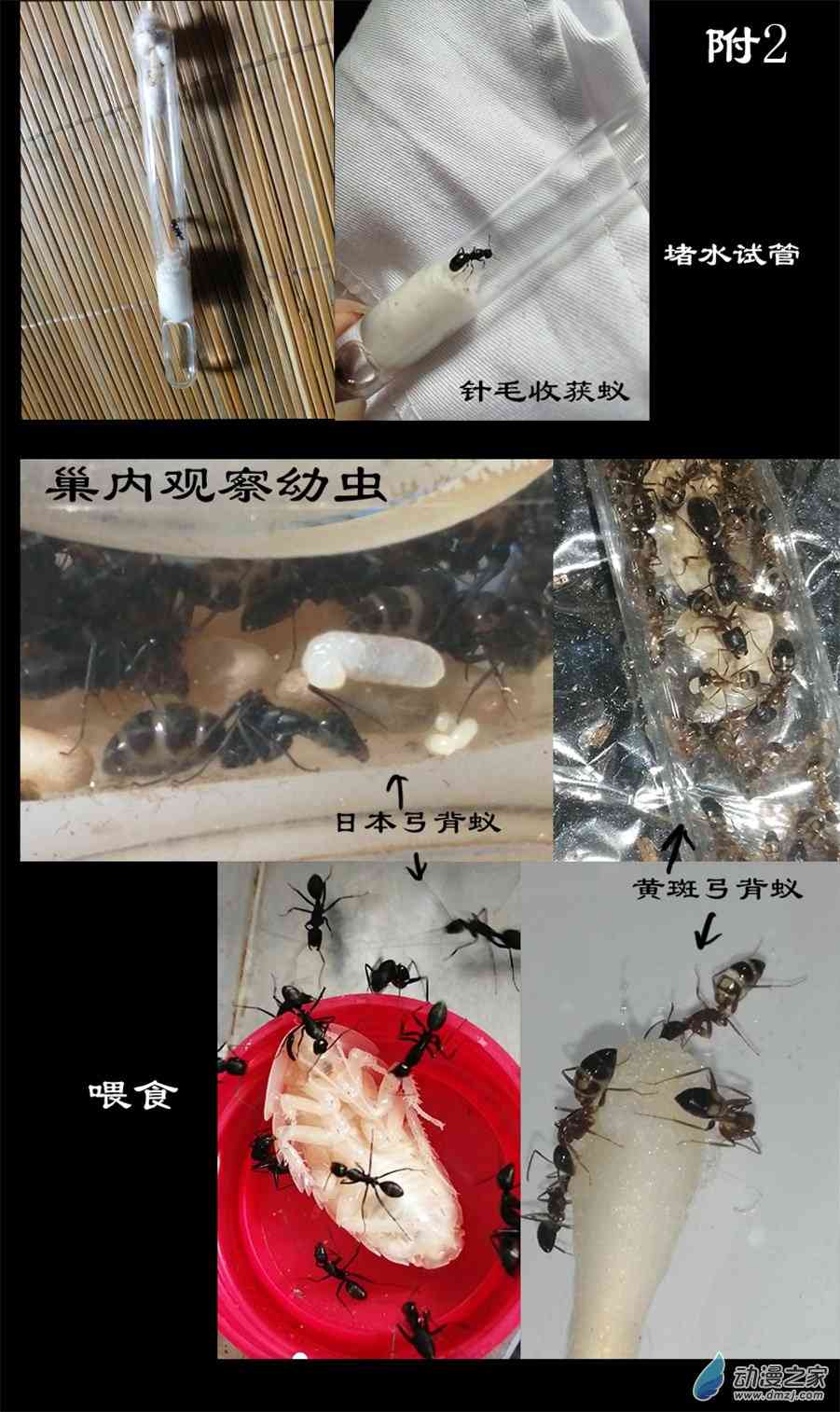 附2

堵水试管

针毛收获蚁

巢内观察幼虫

日本弓背蚁

黄斑弓背蚁

喂食

动漫之家
www.dmzj.com