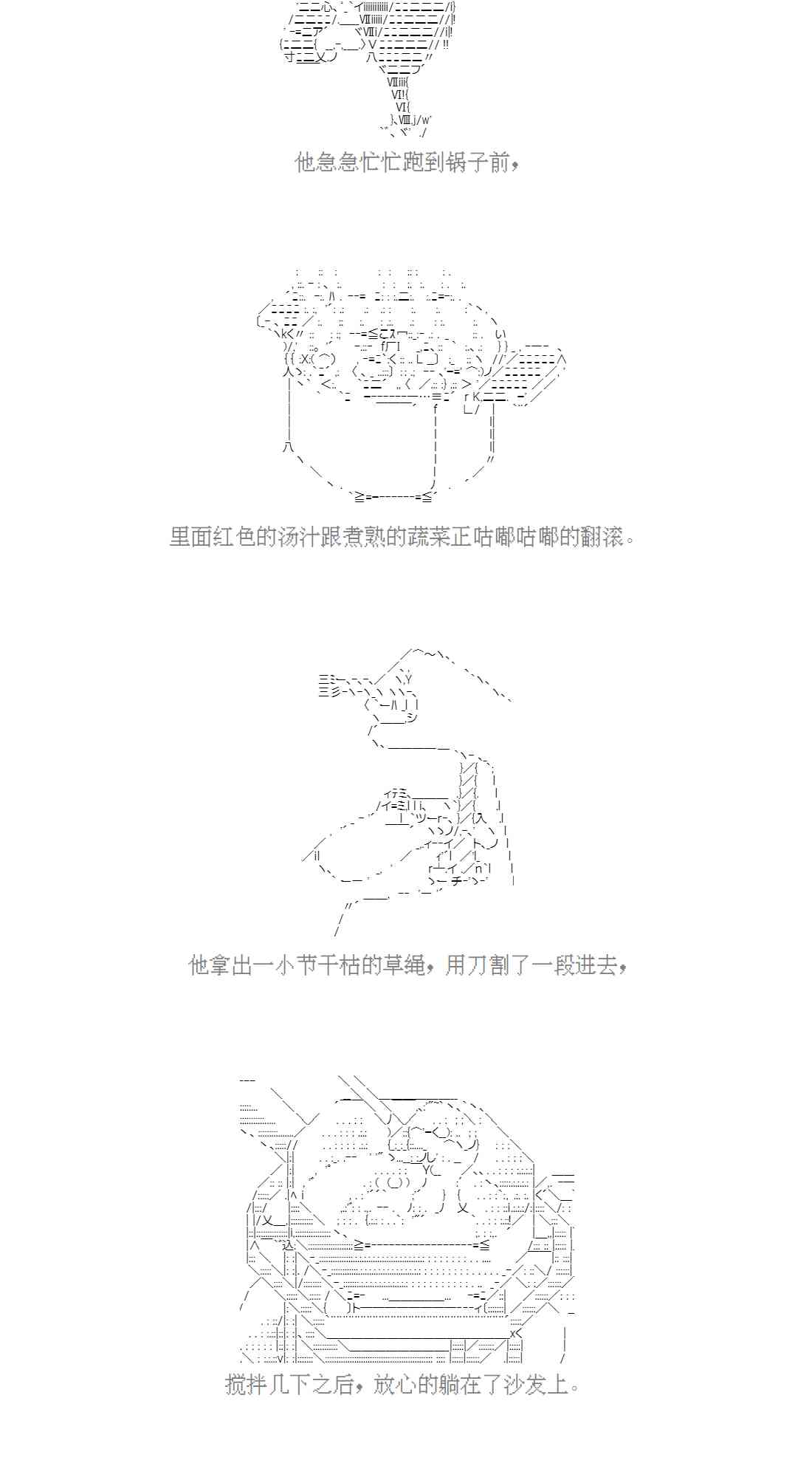 他急急忙忙跑到锅子前，

里面红色的汤汁跟煮熟的蔬菜正咕嘟咕嘟的翻滚。

他拿出一小节干枯的草绳，用刀割了一段进去，

搅拌几下之后，放心的躺在了沙发上。