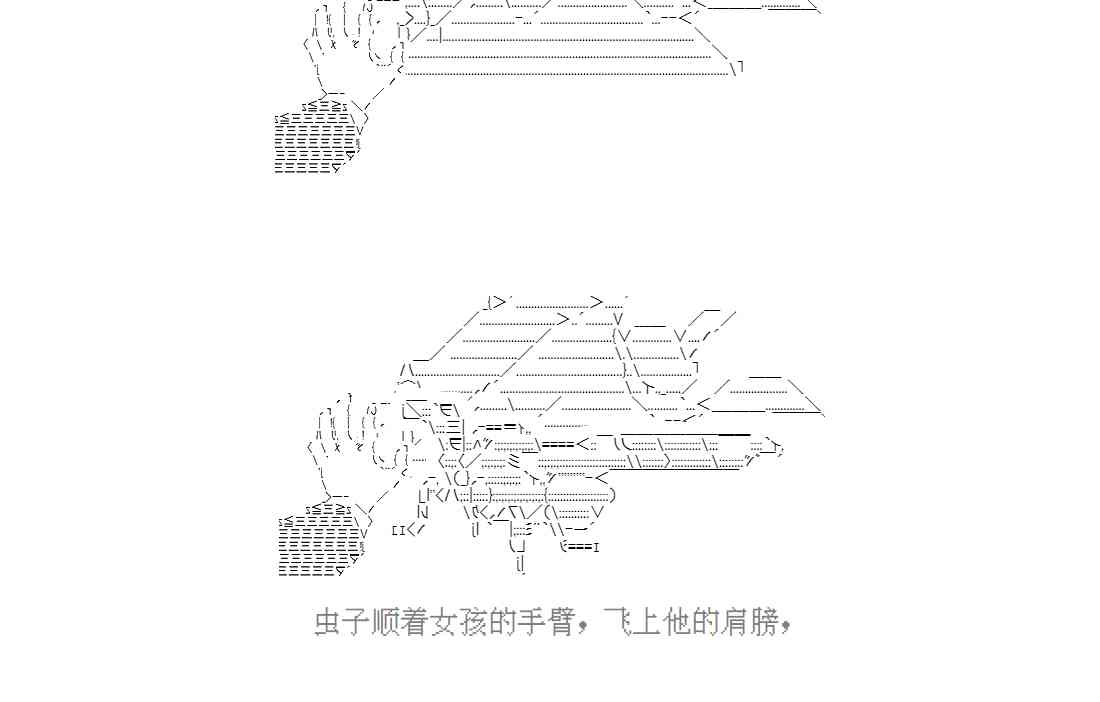 虫子顺着女孩的手臂，飞上他的肩膀，