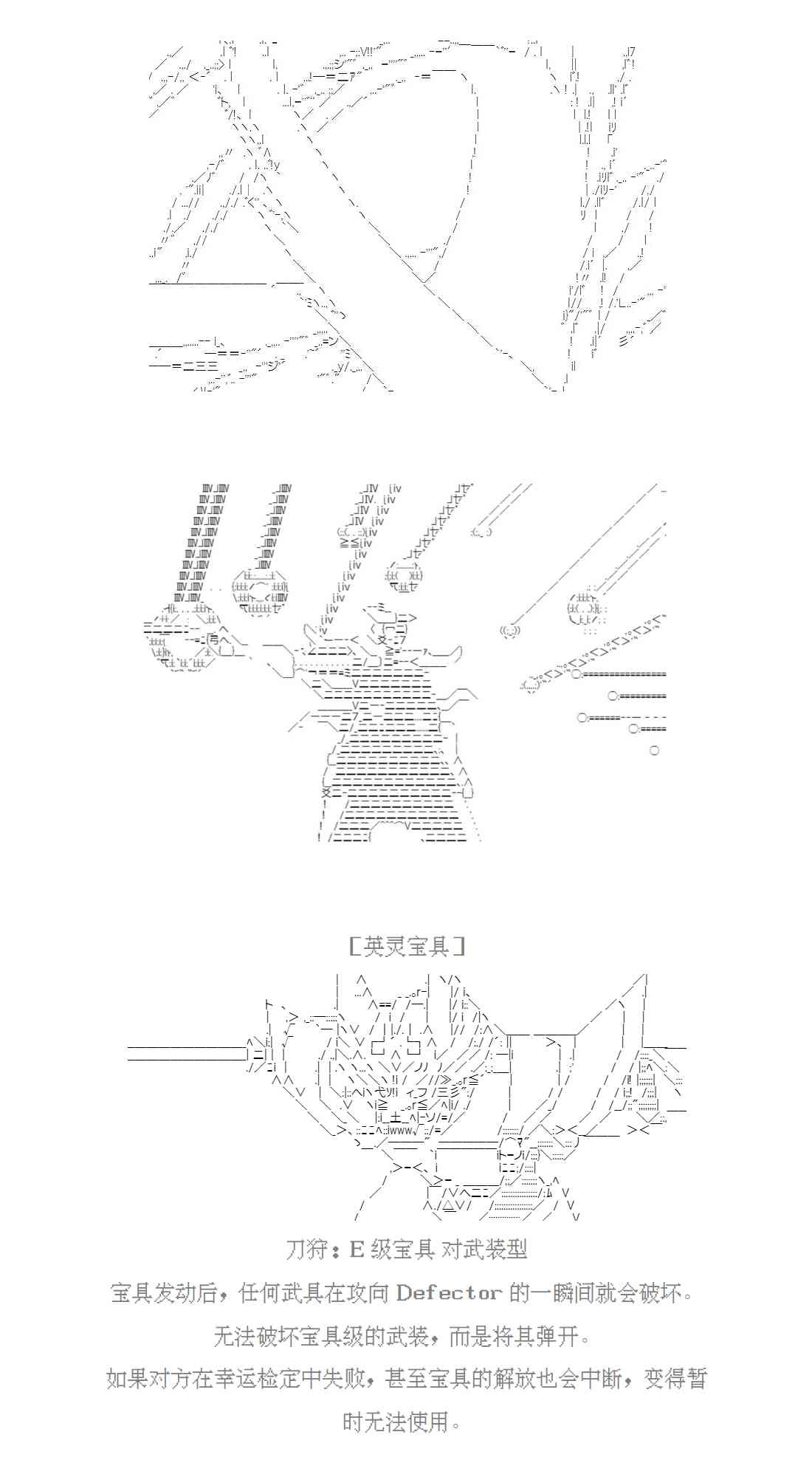 [英灵宝具]

刀狩：E 级宝具 对武装型

宝具发动后，任何武具在攻向 Defector 的一瞬间就会破坏。

无法破坏宝具级的武装，而是将其弹开。

如果对方在幸运检定中失败，甚至宝具的解放也会中断，变得暂时无法使用。