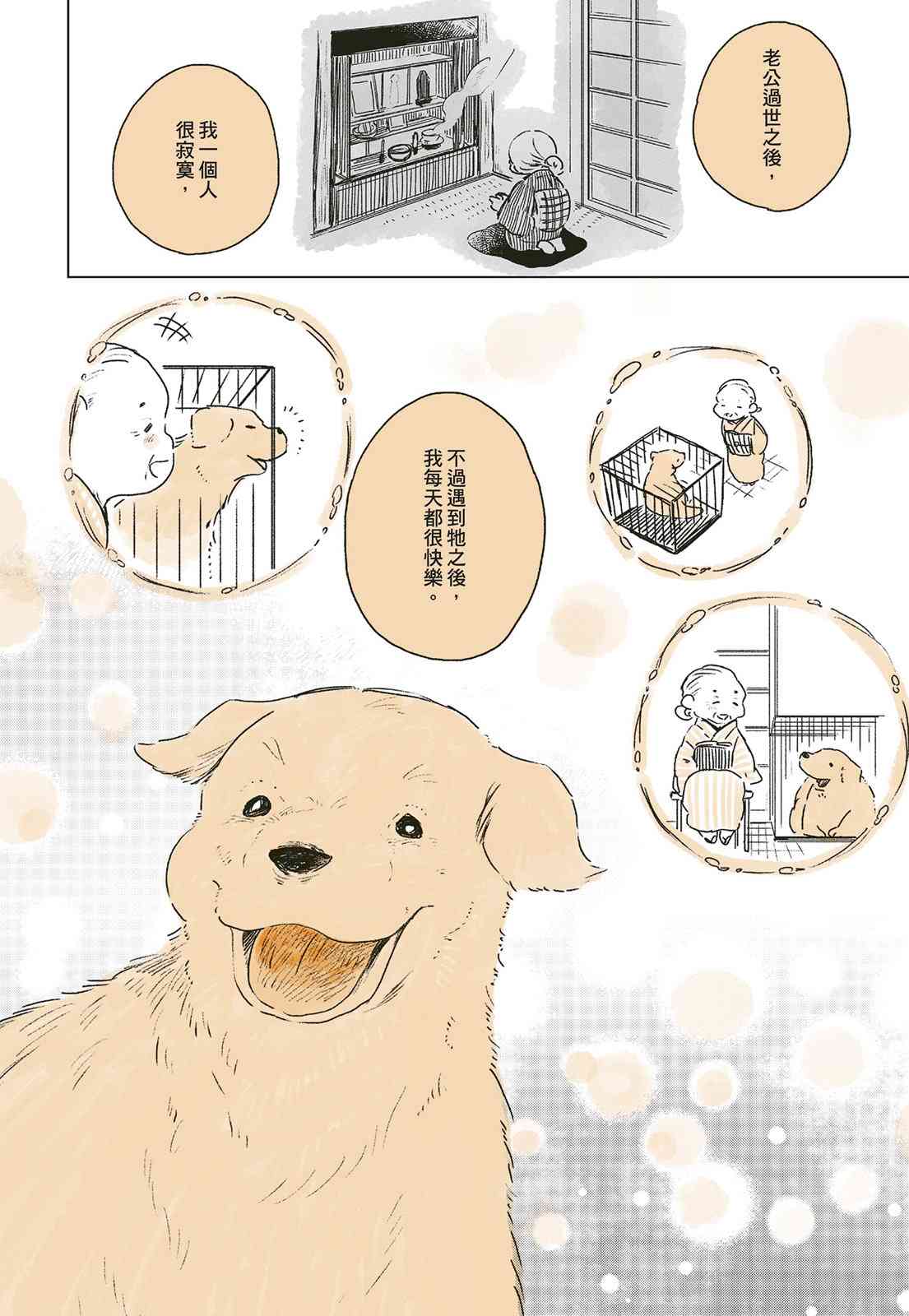 老公過世之後，

我一個人很寂寞，

不過遇到牠之後，我每天都很快樂。