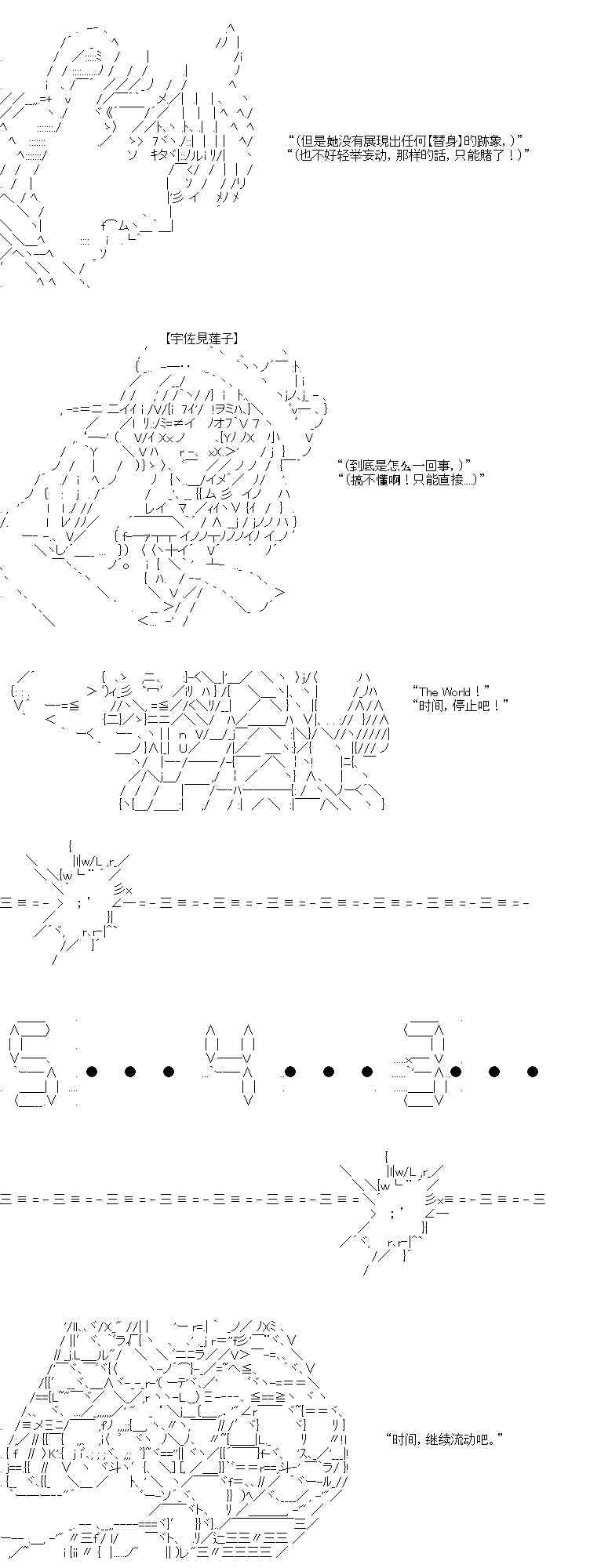 “(但是她没有展現出任何【替身】的跡象,)”
“(也不好轻举妄动,那样的話,只能賭了！)”

【宇佐見蓮子】

“(到底是怎么一回事,)”
“(搞不懂啊！只能直接…)”

“The World！”
“时间,停止吧！”

“时间,继续流动吧。”