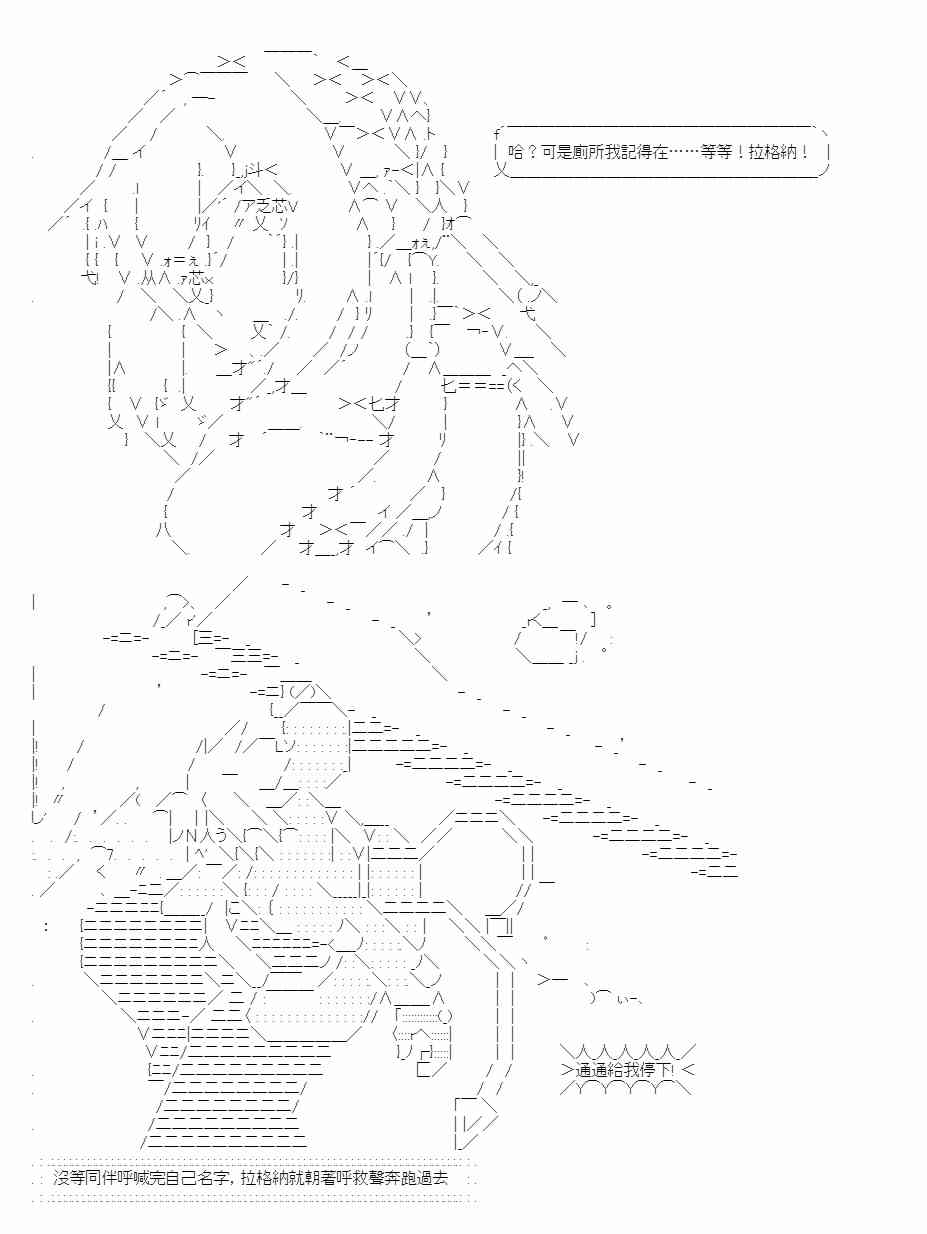 哈？可是廁所我記得在……等等！拉格納！

通通給我停下!

沒等同伴呼喊完自己名字，拉格納就朝著呼救聲奔跑過去