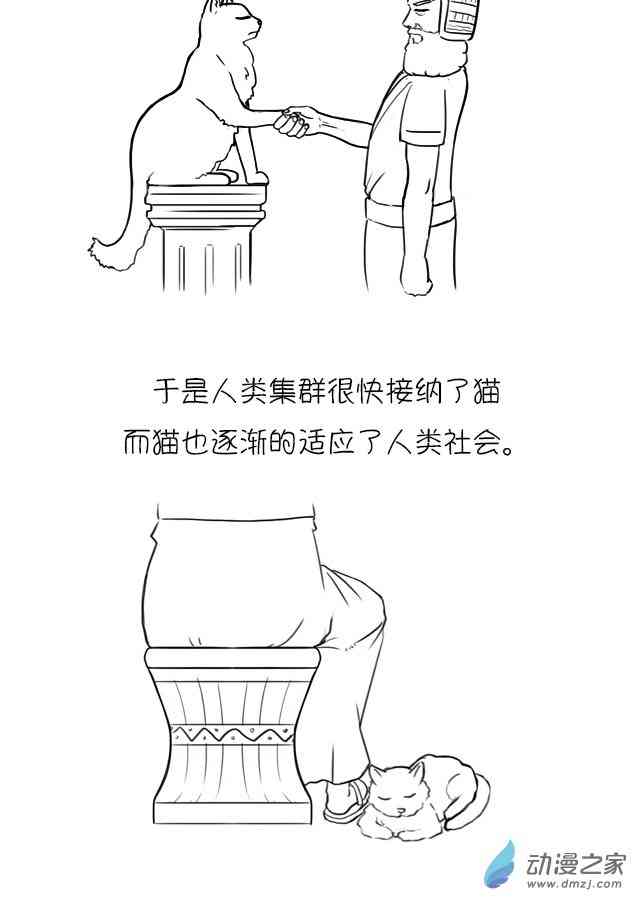 于是人类集群很快接纳了猫
而猫也逐渐的适应了人类社会。

动漫之家
www.dmzj.com