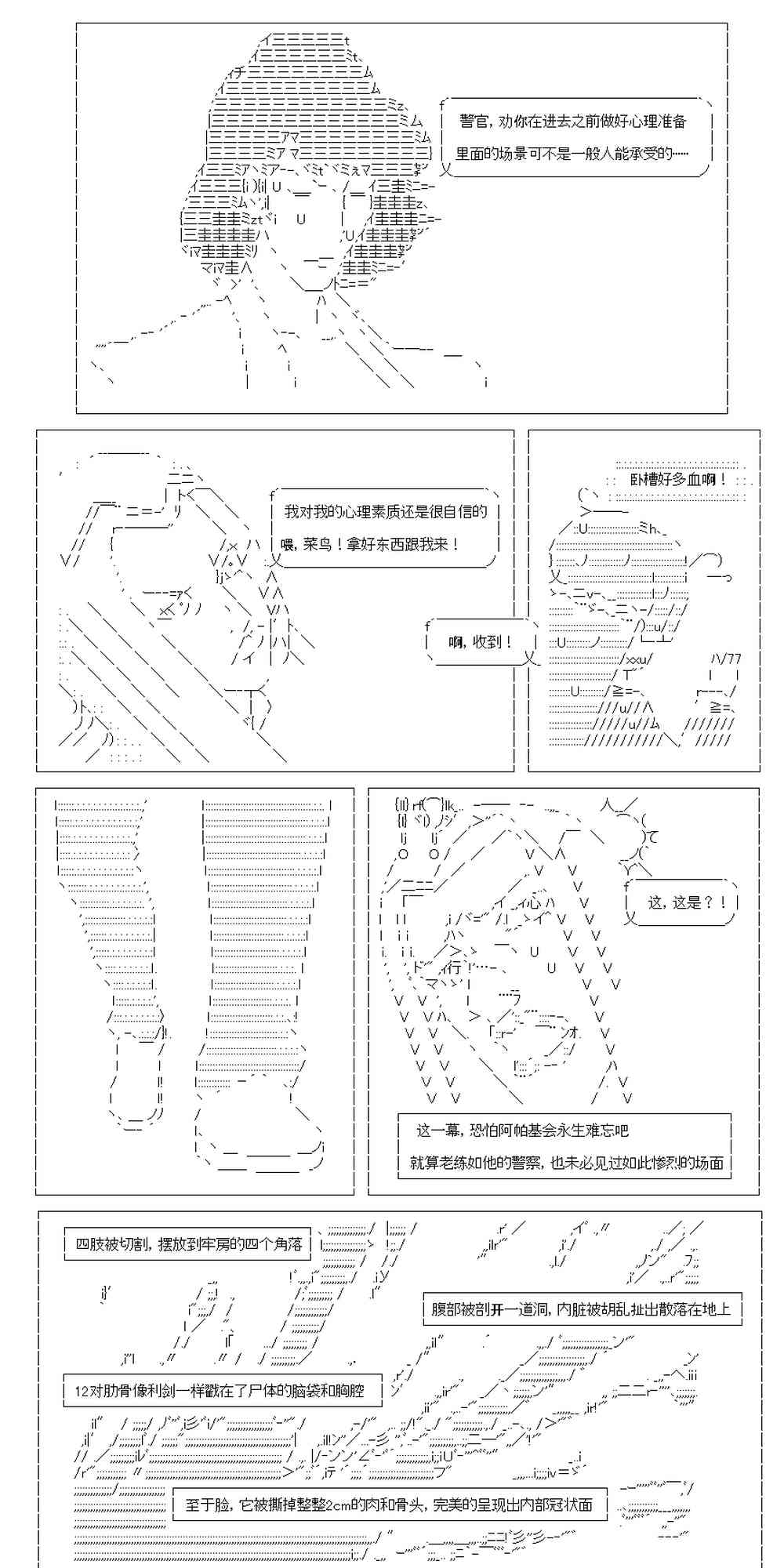 警官，劝你在进去之前做好心理准备
里面的场景可不是一般人能承受的……

我对我的心理素质还是很自信的
喂，菜鸟！拿好东西跟我来！

啊，收到！

卧槽好多血啊！

这，这是？！

这一幕，恐怕阿帕基会永生难忘吧
就算老练如他的警察，也未必见过如此惨烈的场面

四肢被切割，摆放到牢房的四个角落

腹部被剖开一道洞，内脏被胡乱扯出散落在地上

12对肋骨像利剑一样戳在了尸体的脑袋和胸腔

至于脸，它被撕掉整整2cm的肉和骨头，完美的呈现出内部冠状面