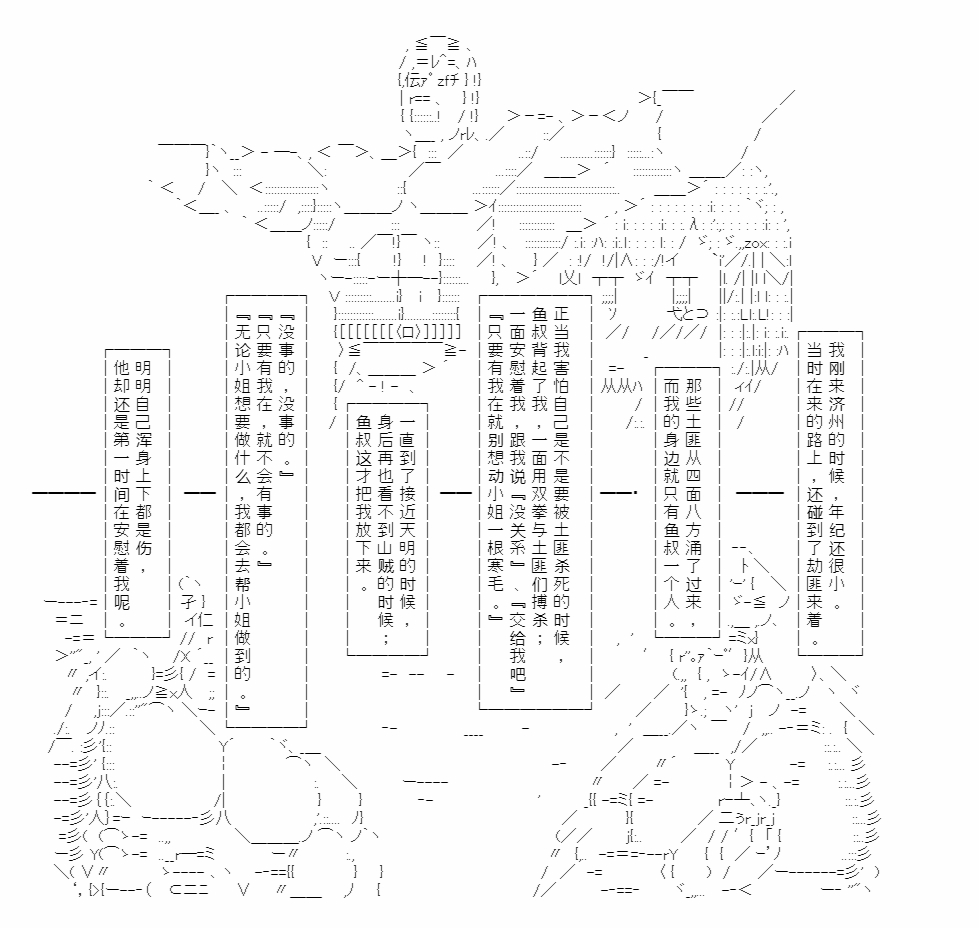 我刚来济州的时候，年纪还很小。
当时在来的路上，还碰到了劫匪来着。

那些土匪从四面八方涌了过来，
而我的身边就只有鱼叔一个人。

正当我害怕自己是不是要被土匪杀死的时候，
鱼叔背起了我，一面用双拳与土匪们搏杀；
一面安慰着我，跟我说『没关系』、『交给我吧』
『只要有我在就别想动小姐一根寒毛。』

一直到了接近天明的时候，
身后再也看不到山贼的时候；
鱼叔这才把我放下来。

『没事的，没事的。』
『只要有我在，就不会有事的。』
『无论小姐想要做什么，我都会去帮小姐做到的。』

明明自己浑身上下都是伤，
他却还是第一时间在安慰着我呢。