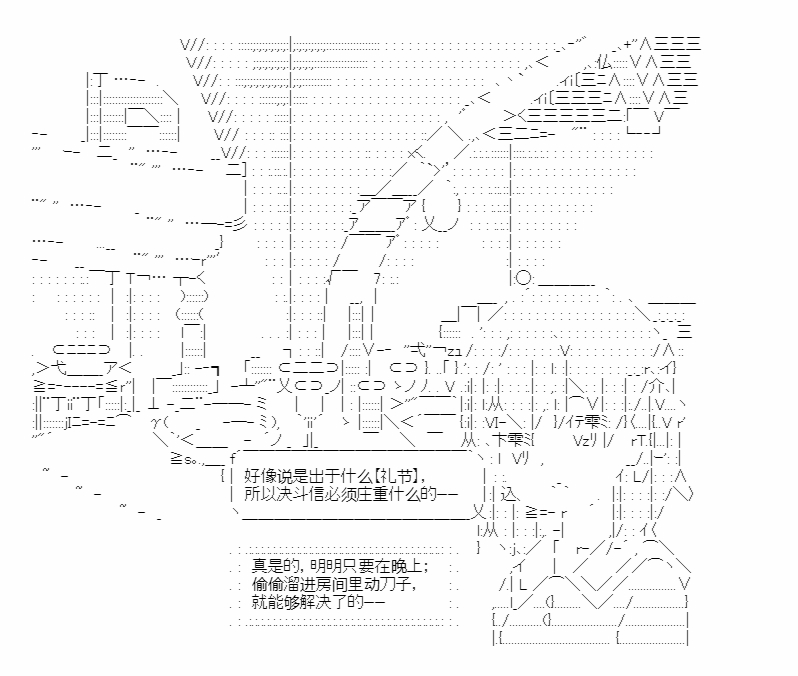 好像说是出于什么【礼节】,
所以决斗信必须庄重什么的——

真是的，明明只要在晚上；
偷偷溜进房间里动刀子，
就能够解决了的——