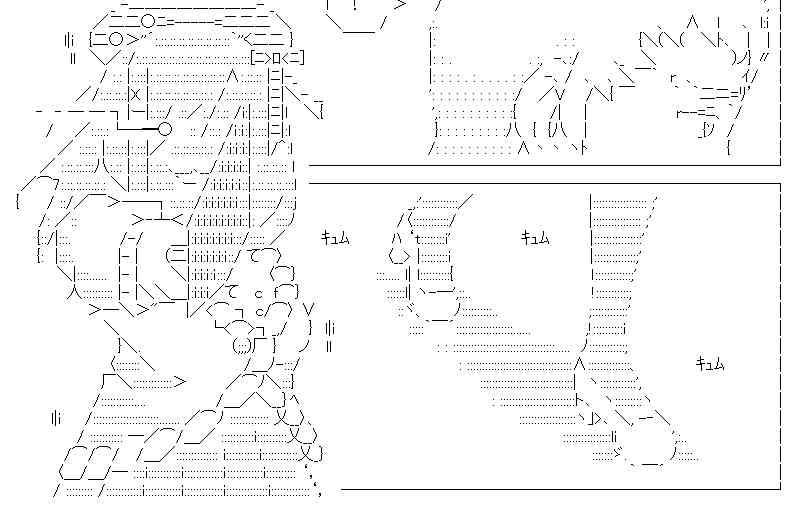 キュム

キュム

キュム