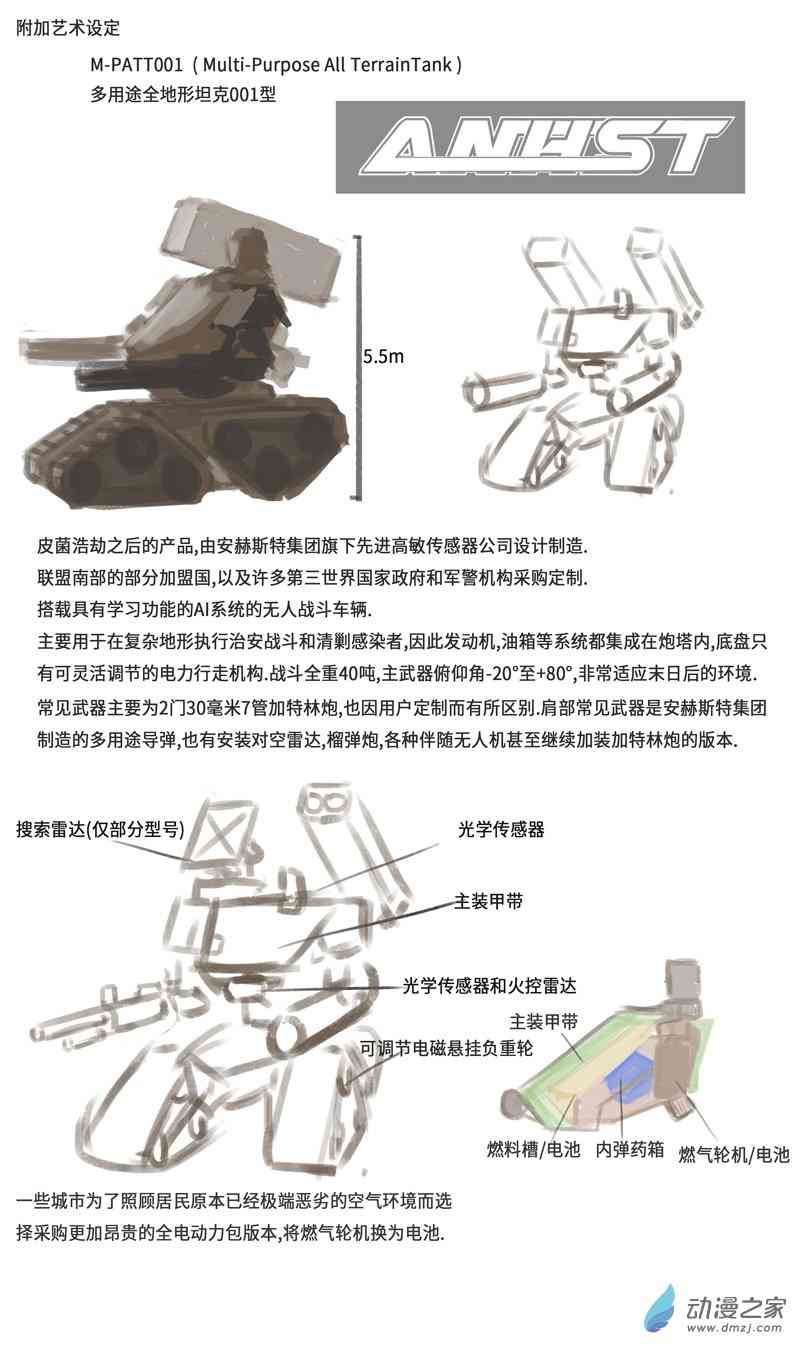 附加艺术设定

M-PATT001（Multi-Purpose All TerrainTank）
多用途全地形坦克001型

ANHST

5.5m

皮菌浩劫之后的产品,由安赫斯特集团旗下先进高敏传感器公司设计制造.
联盟南部的部分加盟国,以及许多第三世界国家政府和军警机构采购定制.
搭载具有学习功能的AI系统的无人战斗车辆.
主要用于在复杂地形执行治安战斗和清剿感染者,因此发动机,油箱等系统都集成在炮塔内,底盘只有可灵活调节的电力行走机构.战斗全重40吨,主武器俯仰角-20°至+80°,非常适应末日后的环境.
常见武器主要为2门30毫米7管加特林炮,也因用户定制而有所区别.肩部常见武器是安赫斯特集团制造的多用途导弹,也有安装对空雷达,榴弹炮,各种伴随无人机甚至继续加装加特林炮的版本.

搜索雷达(仅部分型号)
光学传感器
主装甲带
光学传感器和火控雷达
可调节电磁悬挂负重轮
主装甲带
燃料槽/电池
内弹药箱
燃气轮机/电池

一些城市为了照顾居民原本已经极端恶劣的空气环境而选择采购更加昂贵的全电动力包版本,将燃气轮机换为电池.

动漫之家
www.dmzj.com