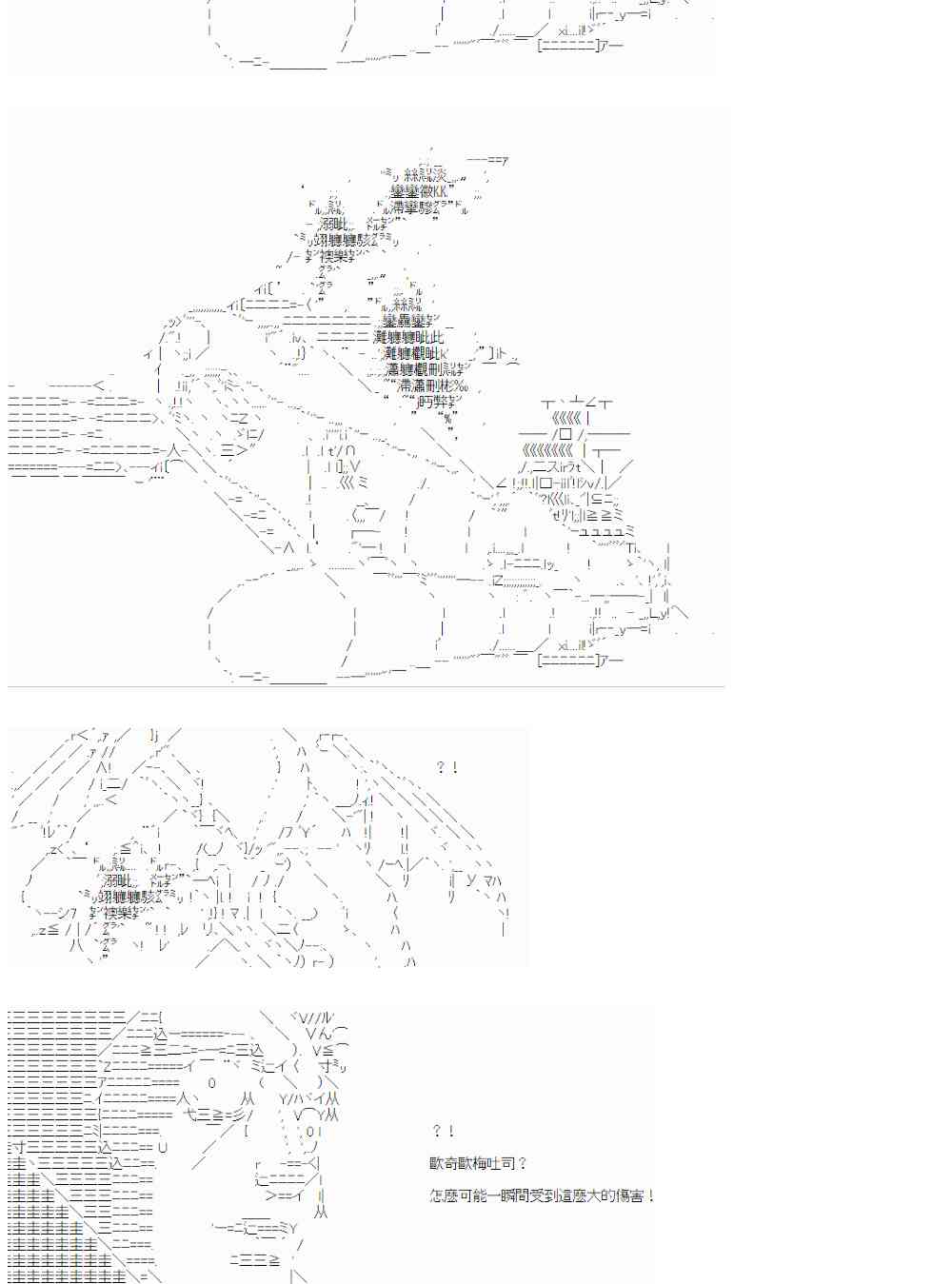 ？！

？！

歐奇歐梅吐司？

怎麼可能一瞬間受到這麼大的傷害！