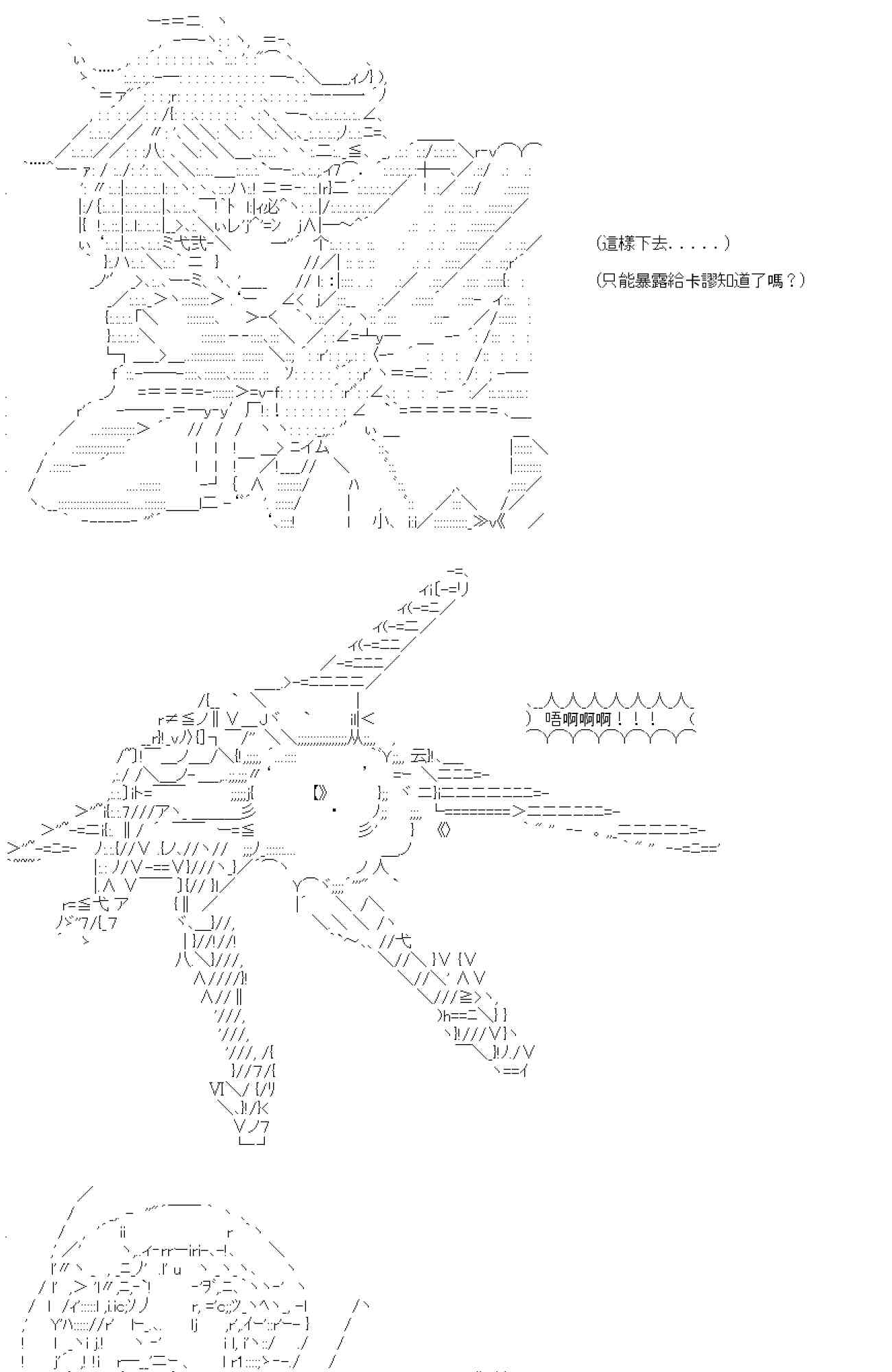 (這樣下去.....)

(只能暴露給卡謬知道了嗎？)

唔啊啊啊！！！