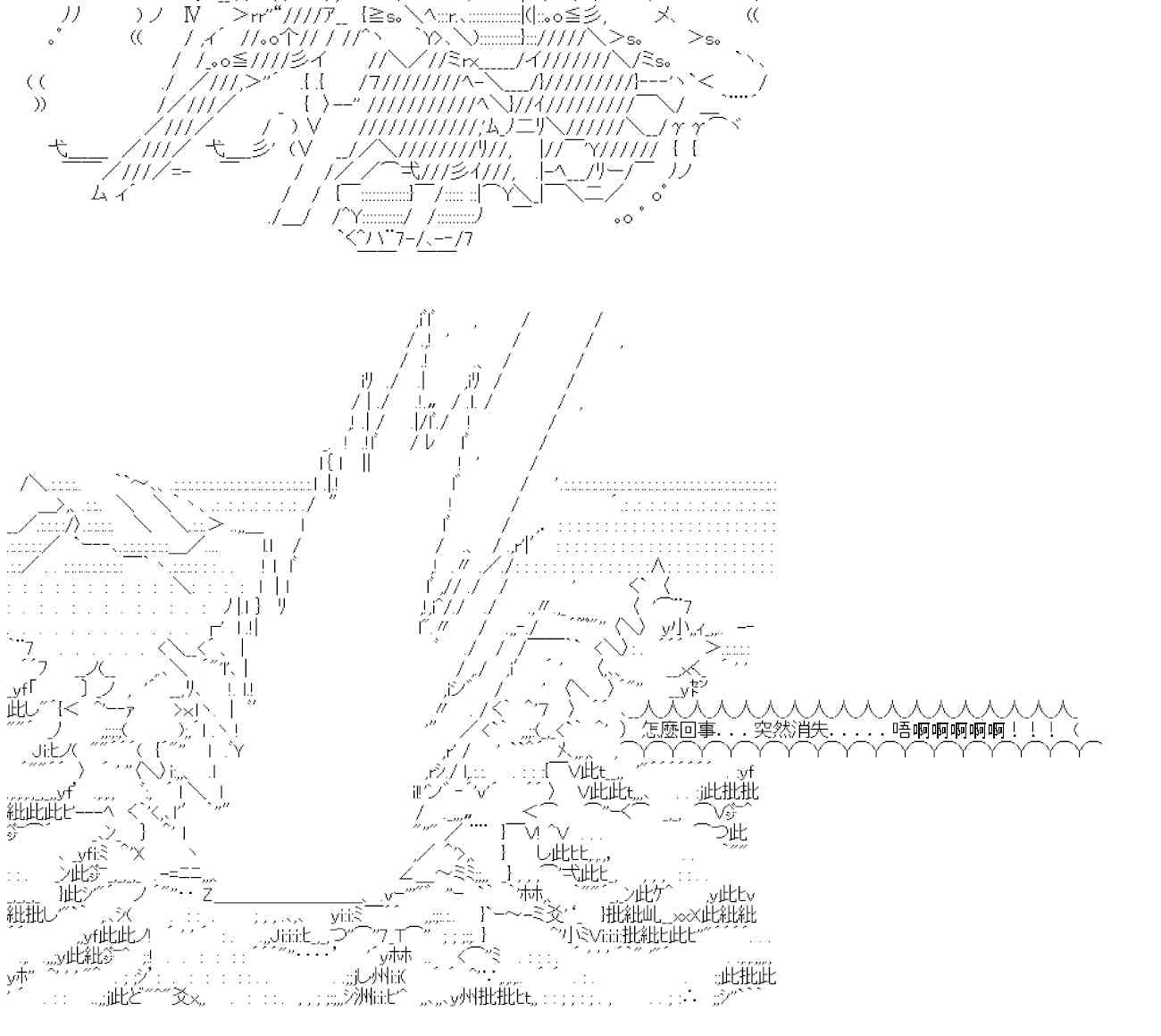 怎麼回事．．．突然消失．．．．．唔啊啊啊啊啊！！！