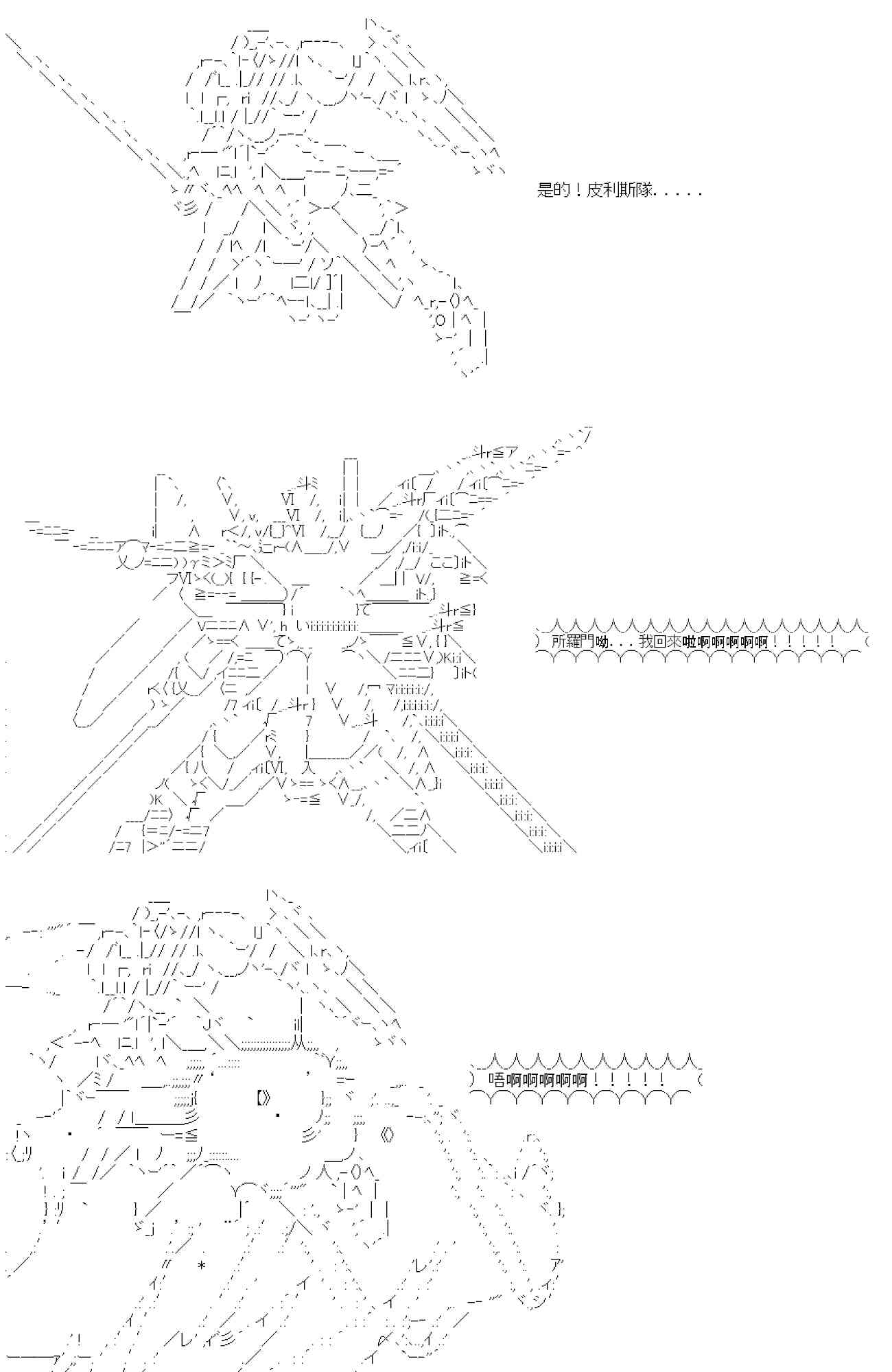 是的！皮利斯隊.....

所羅門呦...我回來啦啊啊啊啊啊！！！！！

唔啊啊啊啊啊！！！！！