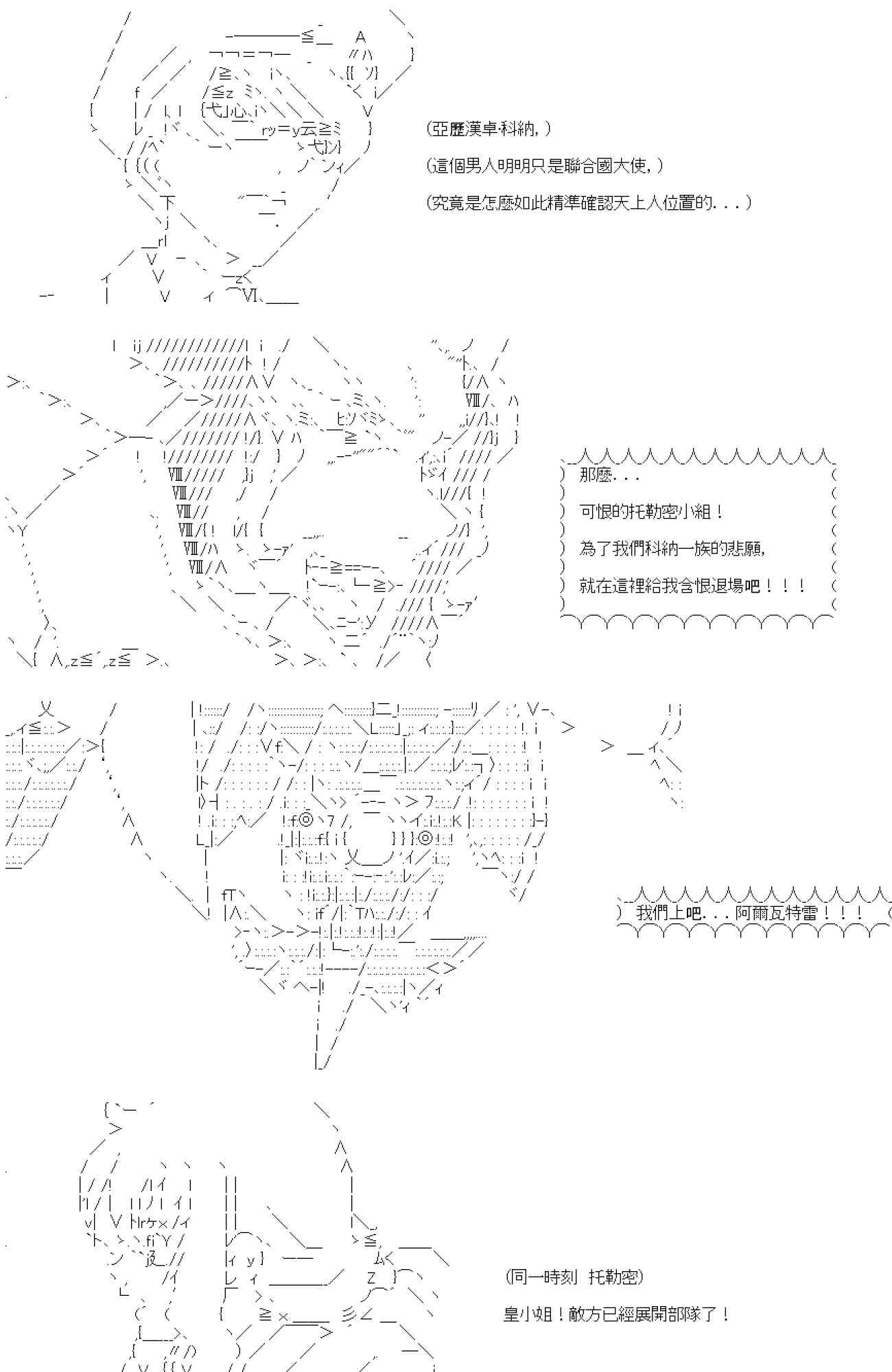 (亞歷漢卓·科納，)

(這個男人明明只是聯合國大使，)

(究竟是怎麼如此精準確認天上人位置的．．．)

那麼．．．

可恨的托勒密小組！

為了我們科納一族的悲願，

就在這裡給我含恨退場吧！！！

我們上吧．．．阿爾瓦特雷！！！

(同一時刻 托勒密)

皇小姐！敵方已經展開部隊了！