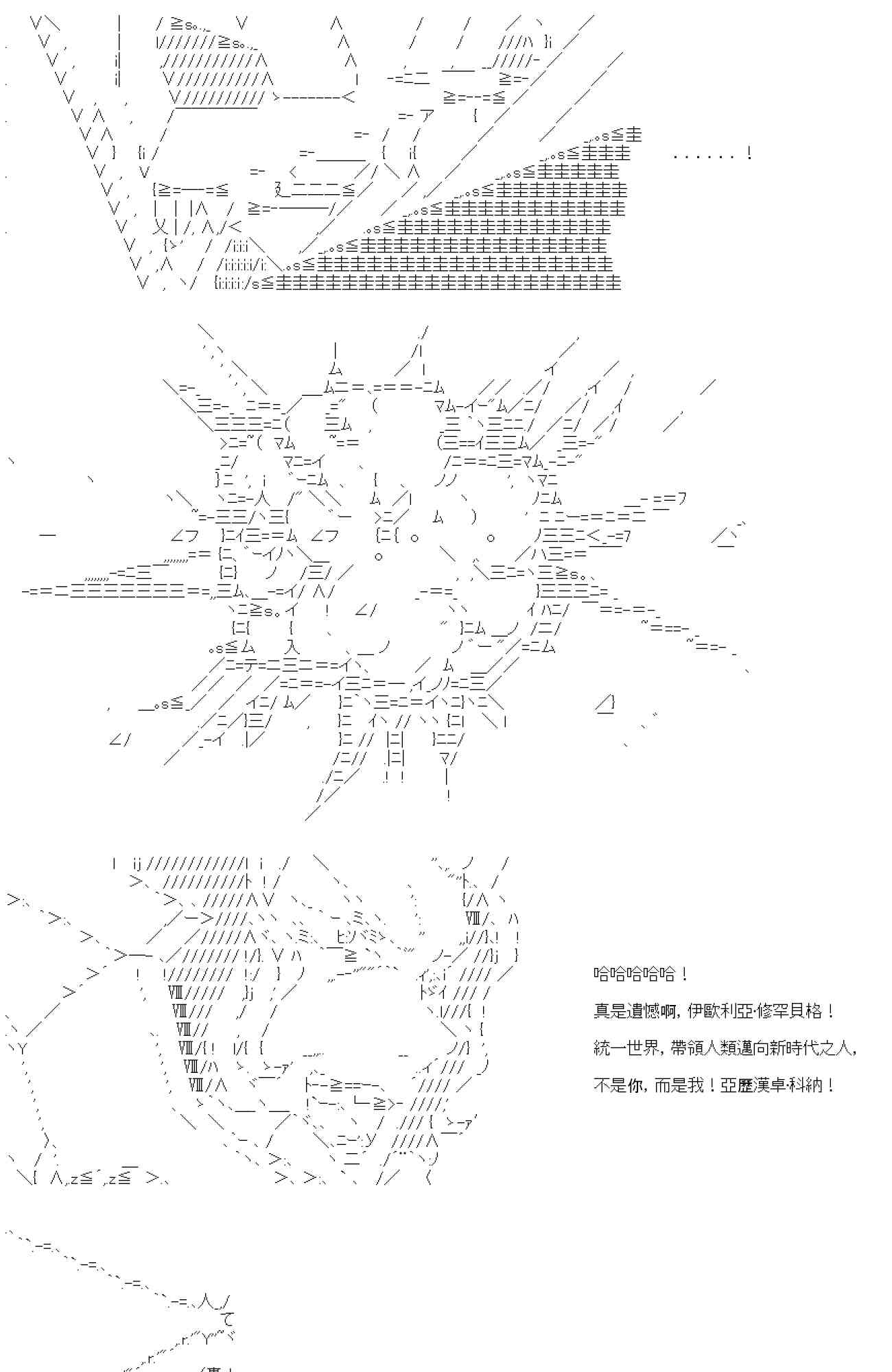 ……!

哈哈哈哈哈！

真是遺憾啊，伊歐利亞·修罕貝格！

統一世界，帶領人類邁向新時代之人，

不是你，而是我！亞歷漢卓·科納！