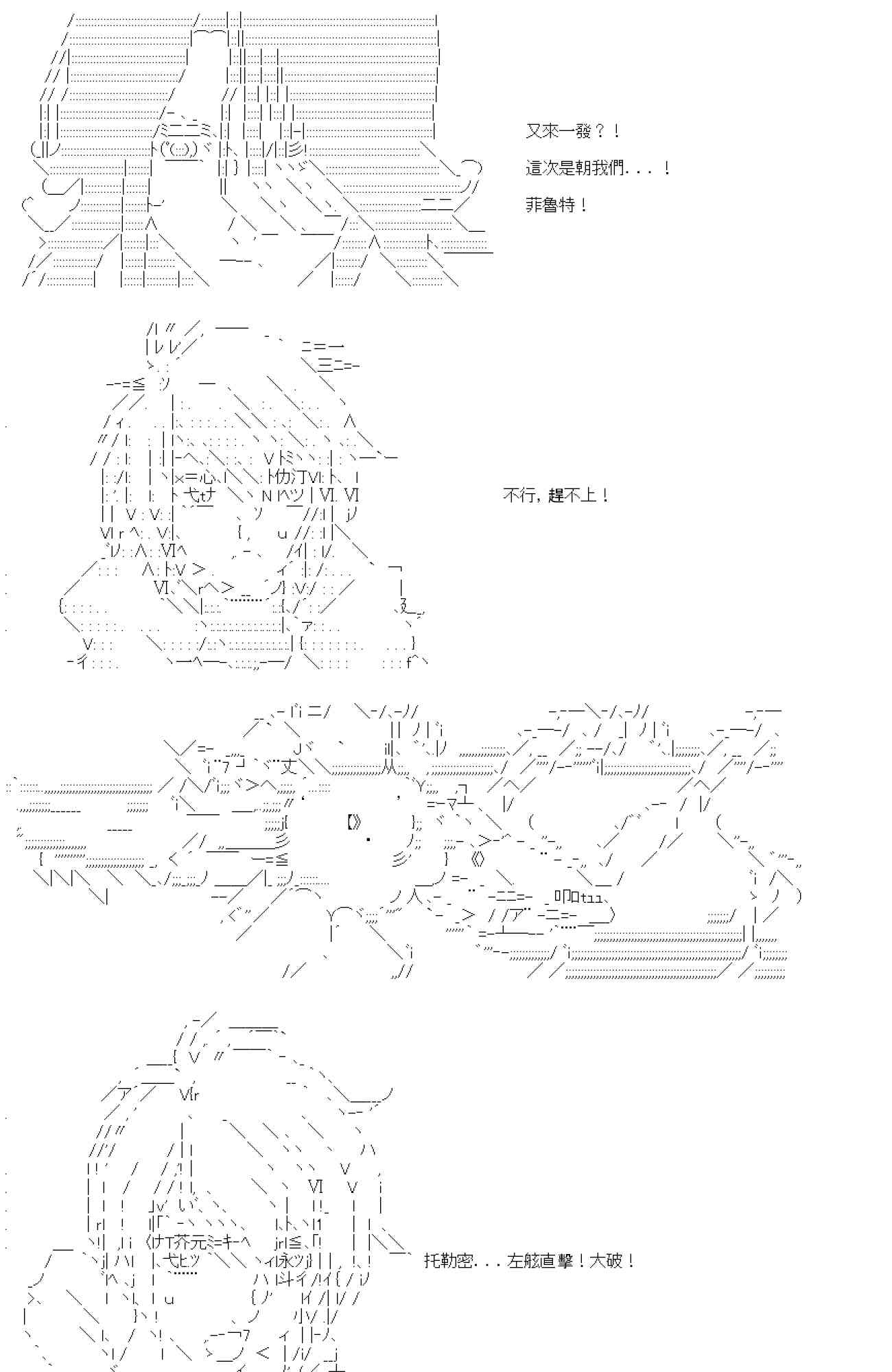 又來一發？！

這次是朝我們．．．！

菲魯特！

不行，趕不上！

托勒密．．．左舷直擊！大破！