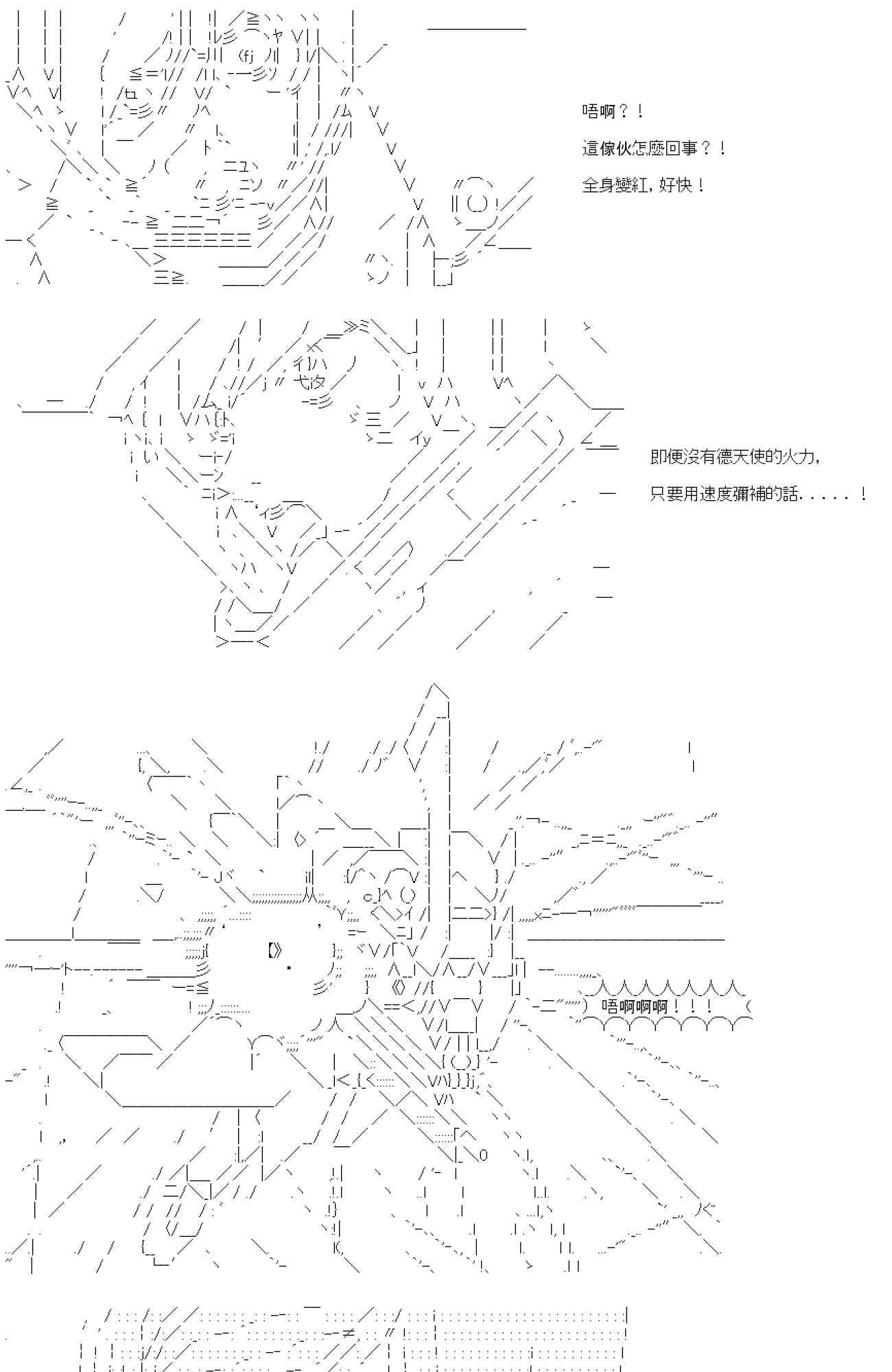 唔啊？！

這傢伙怎麼回事？！

全身變紅，好快！

即便沒有德天使的火力，

只要用速度彌補的話．．．．．！

唔啊啊啊！！！