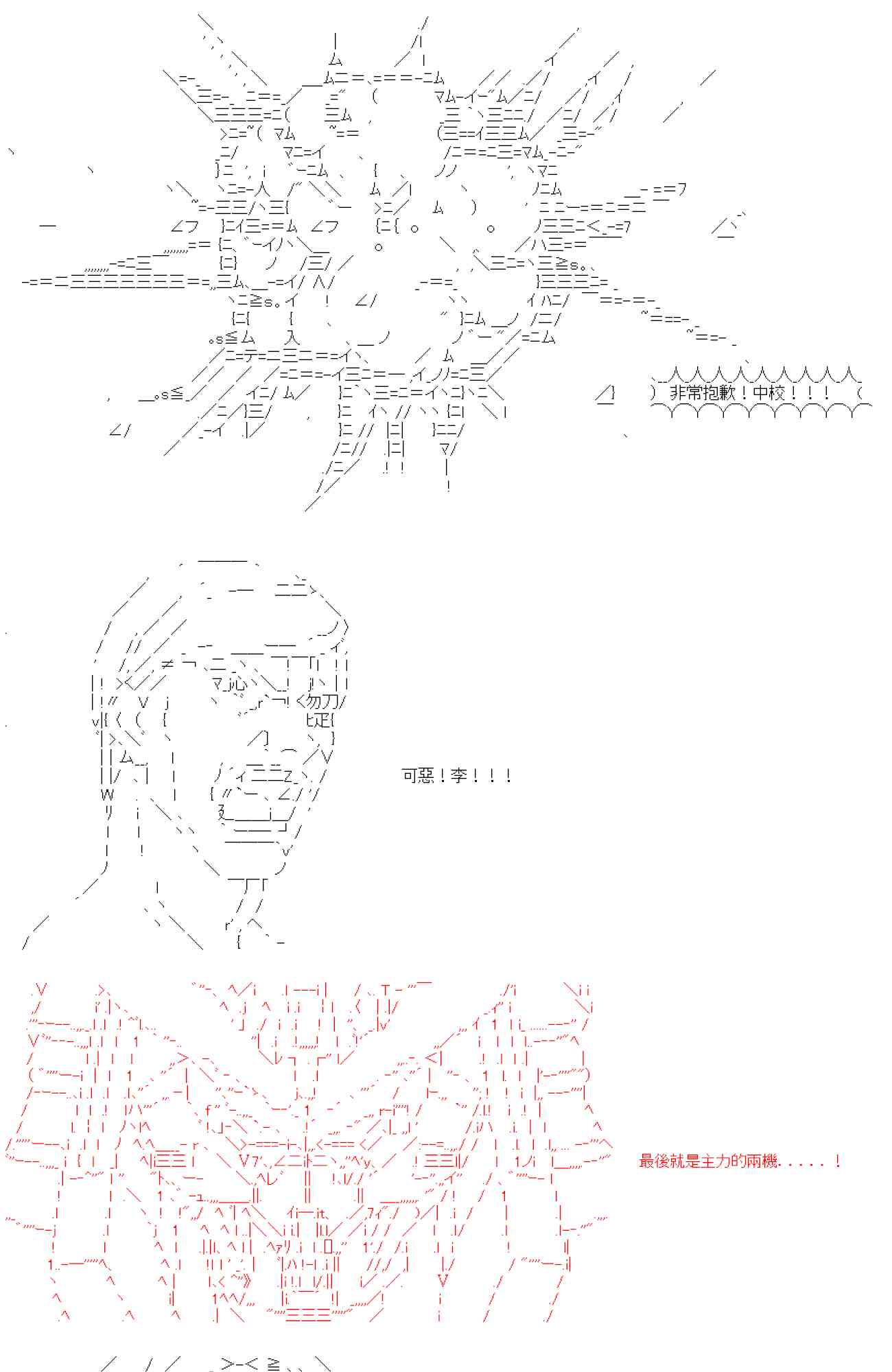 非常抱歉！中校！！！

可惡！李！！！

最後就是主力的兩機.....！